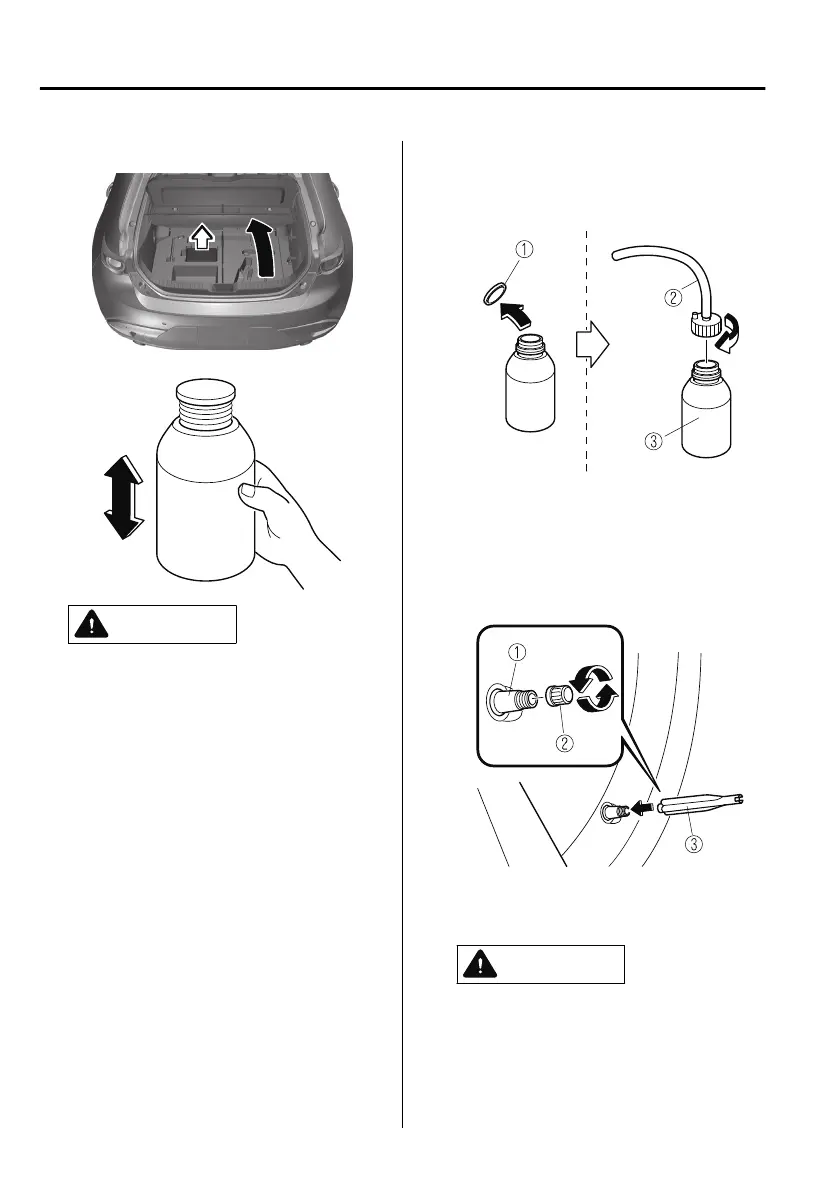 ①

②

③

①

②

③