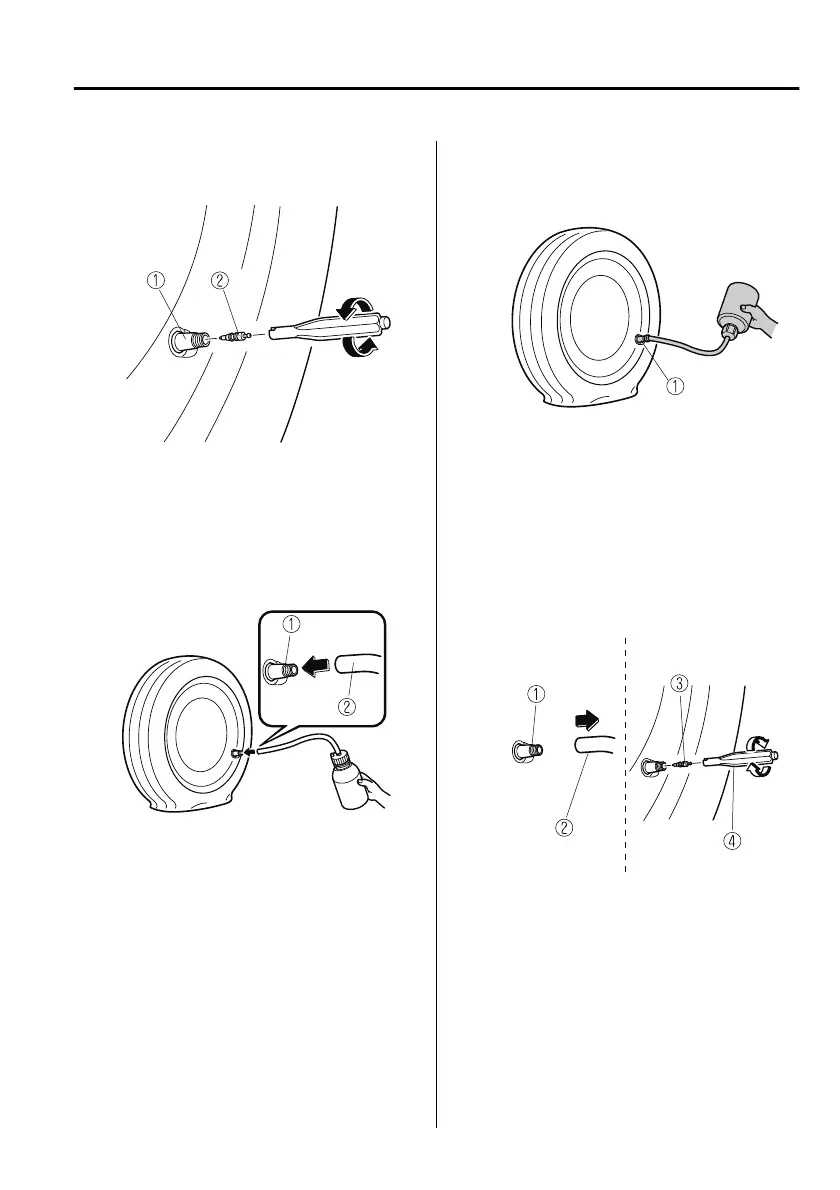 ①
②

①
②

①

①
②
③
④