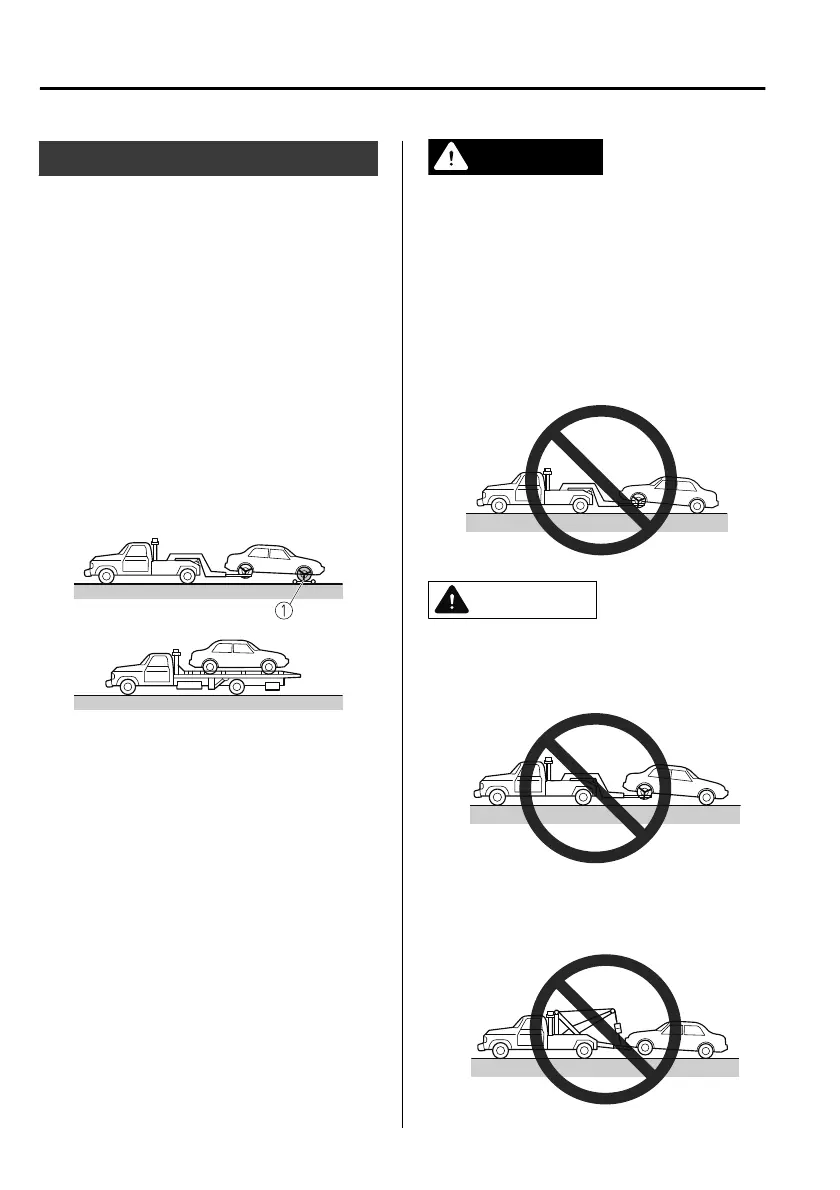 1