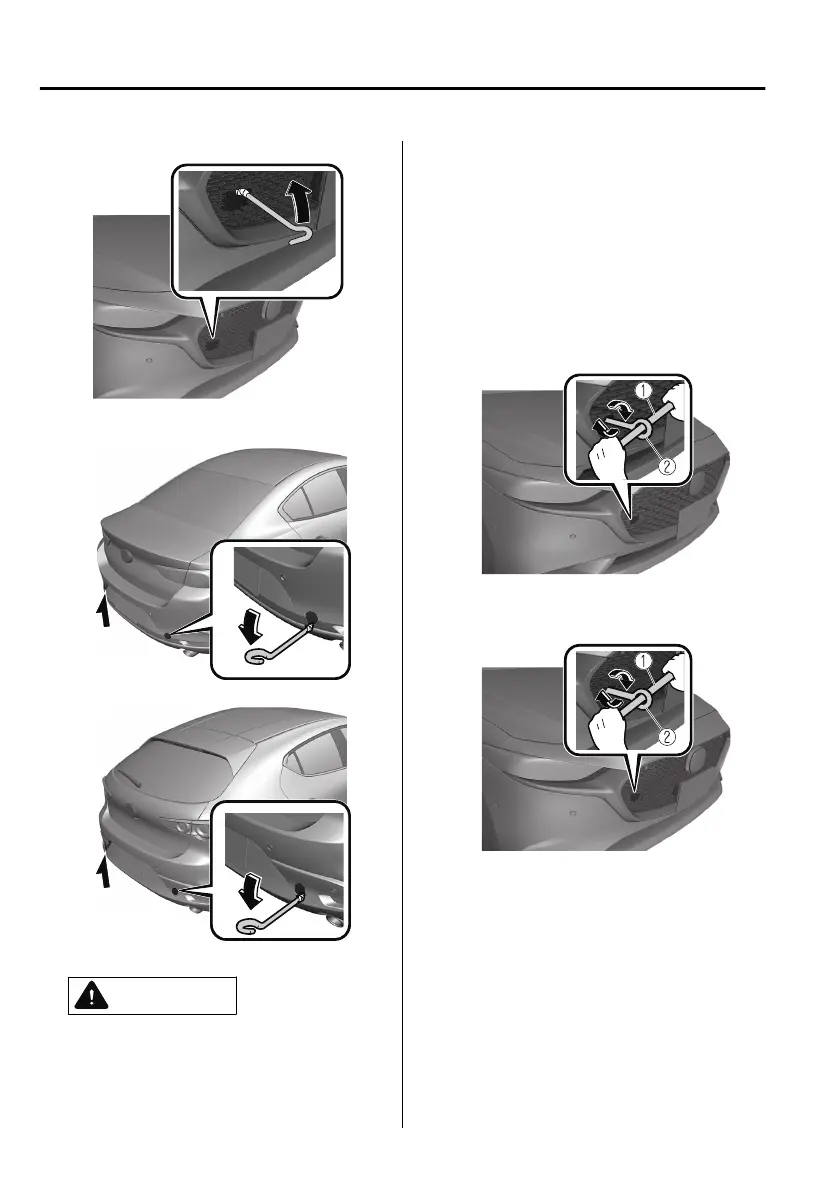 ①
②
①
②