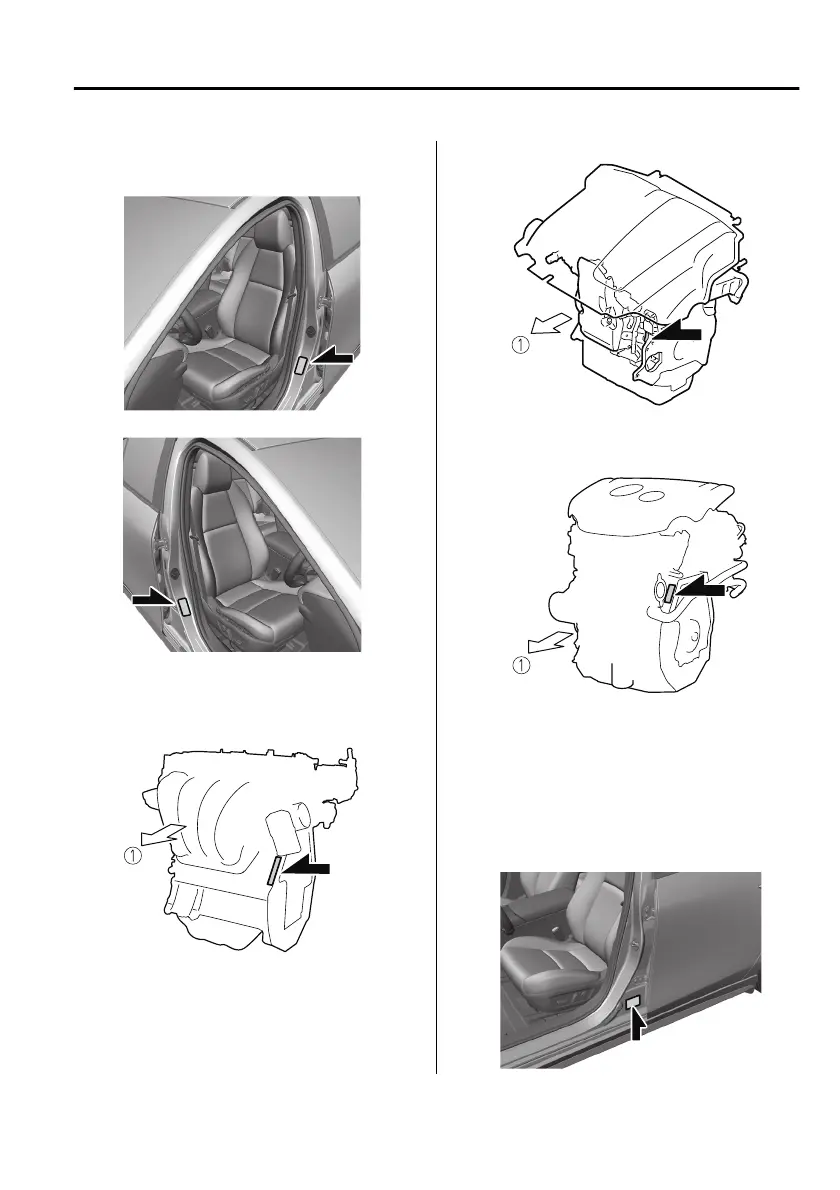 ①

①

①