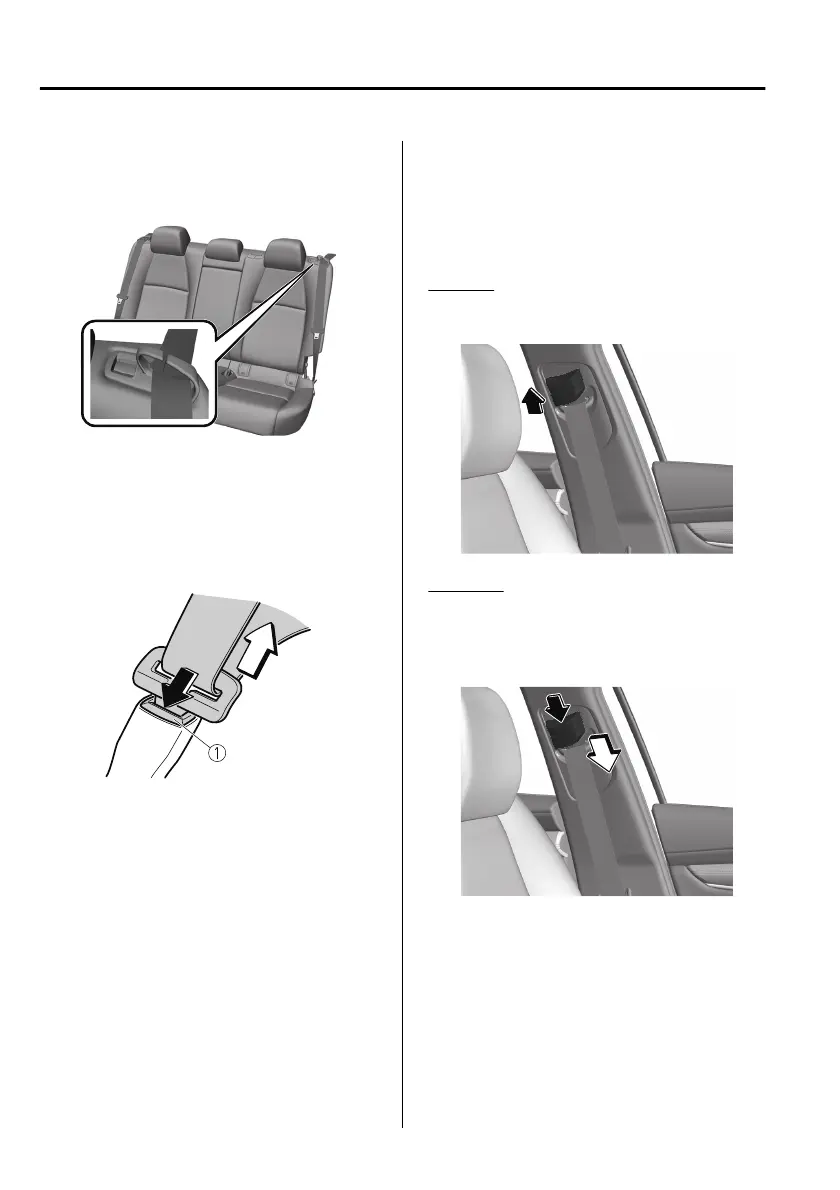 ①