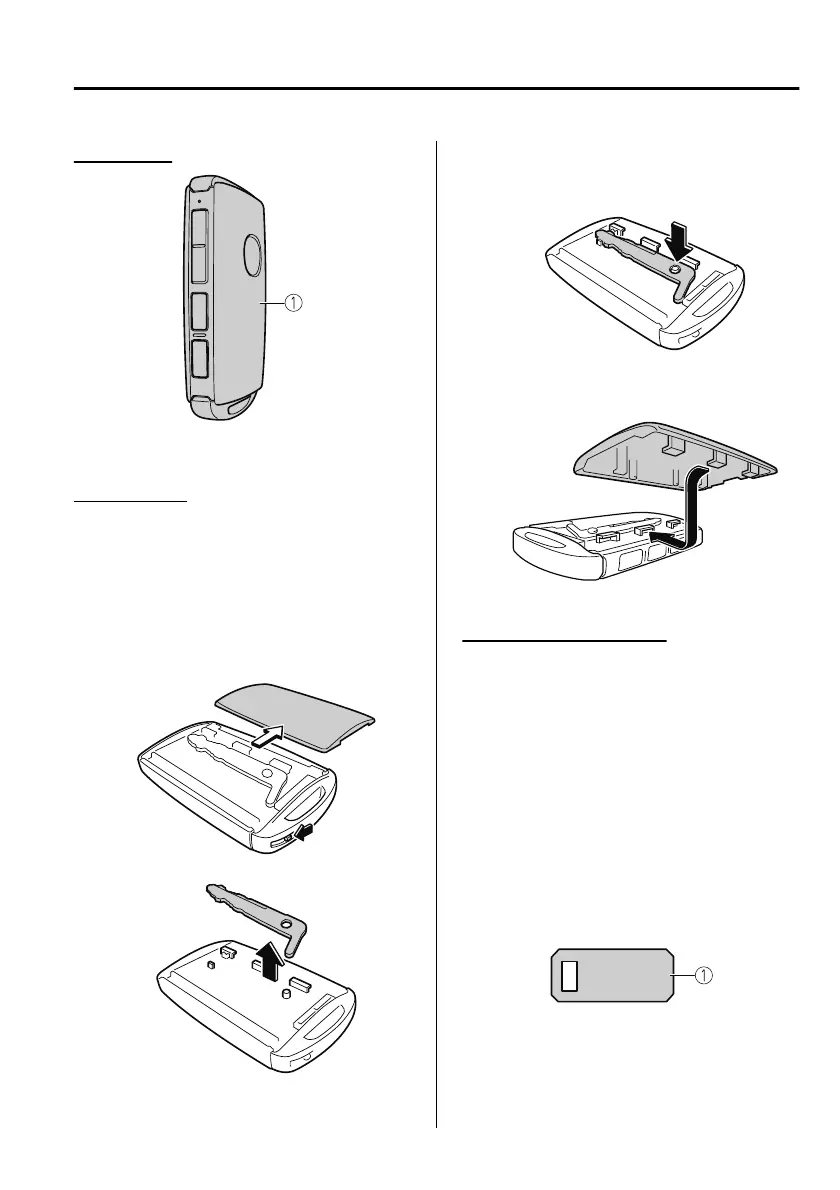 ①

①