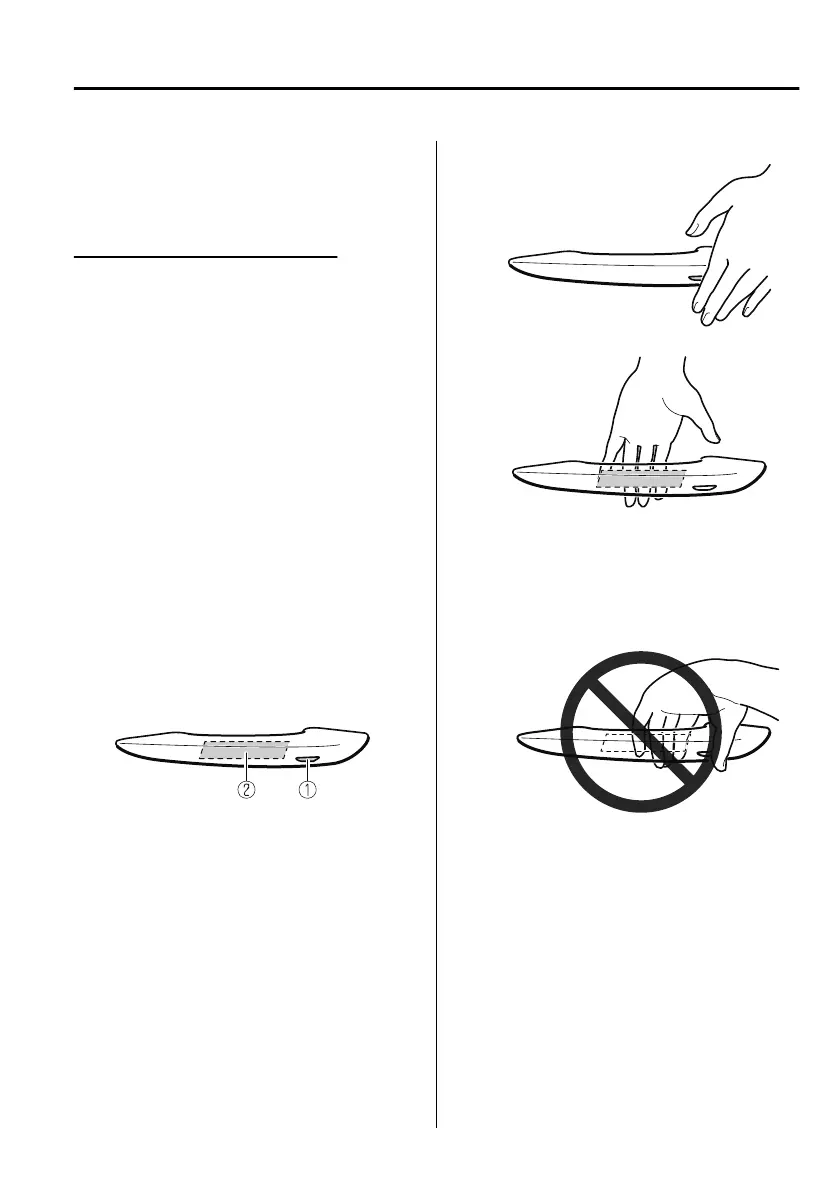 ②	①