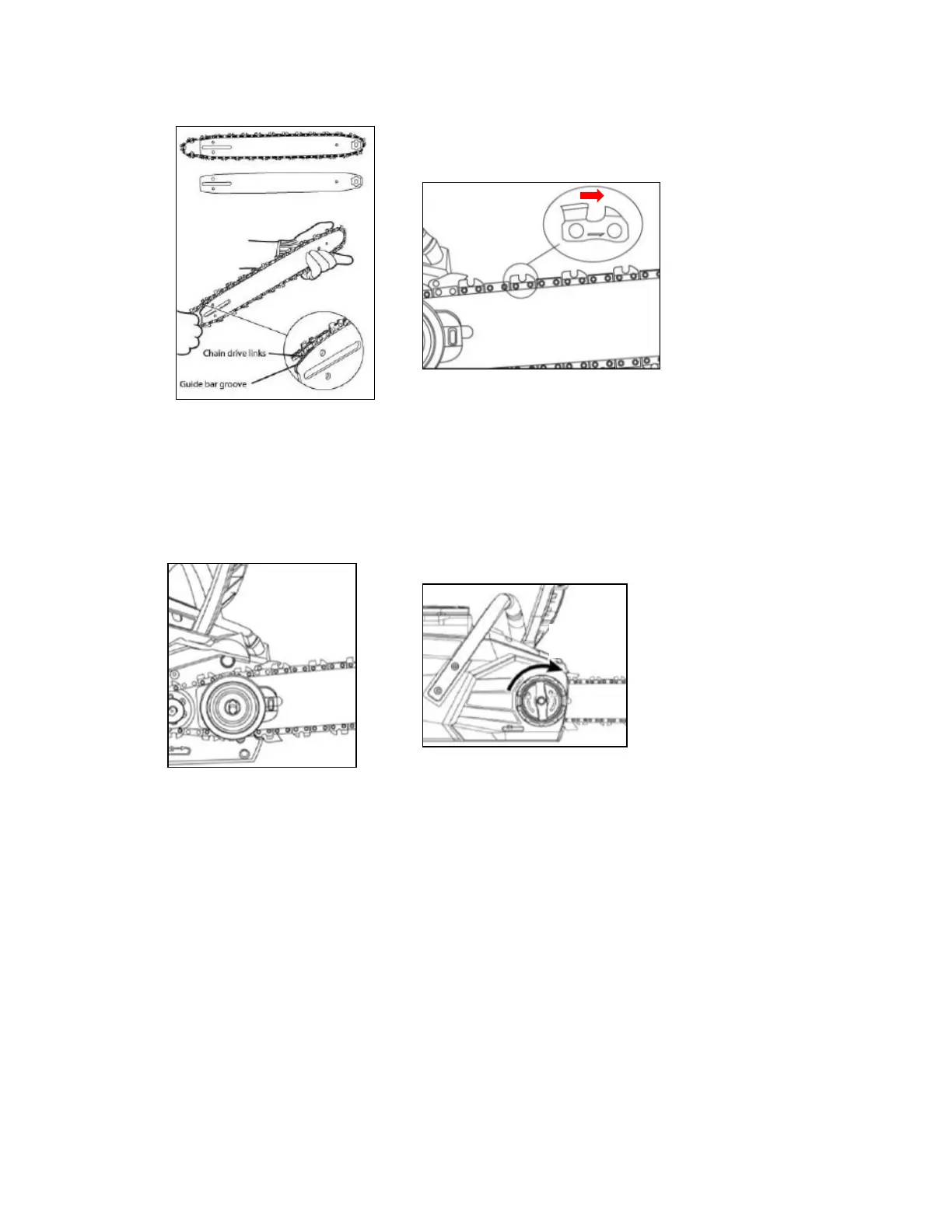 Chain drive links

Guide bar groove