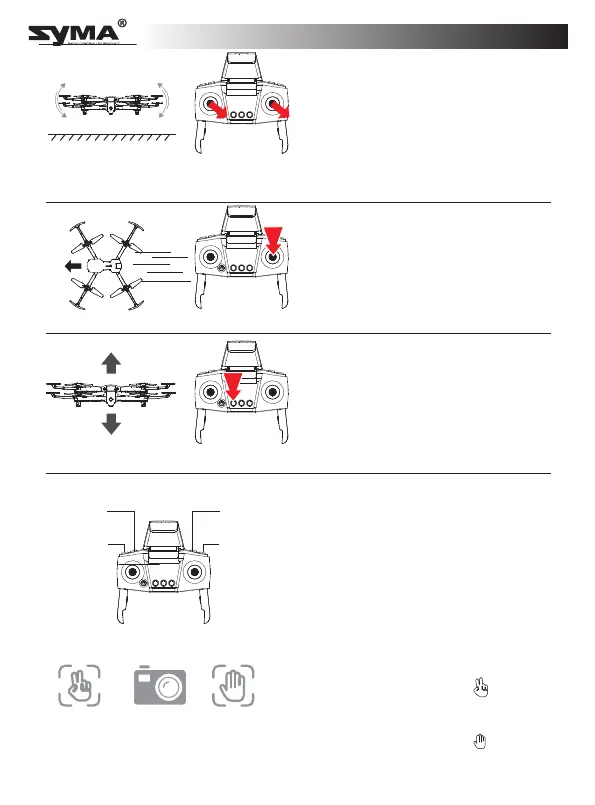 SYMA®