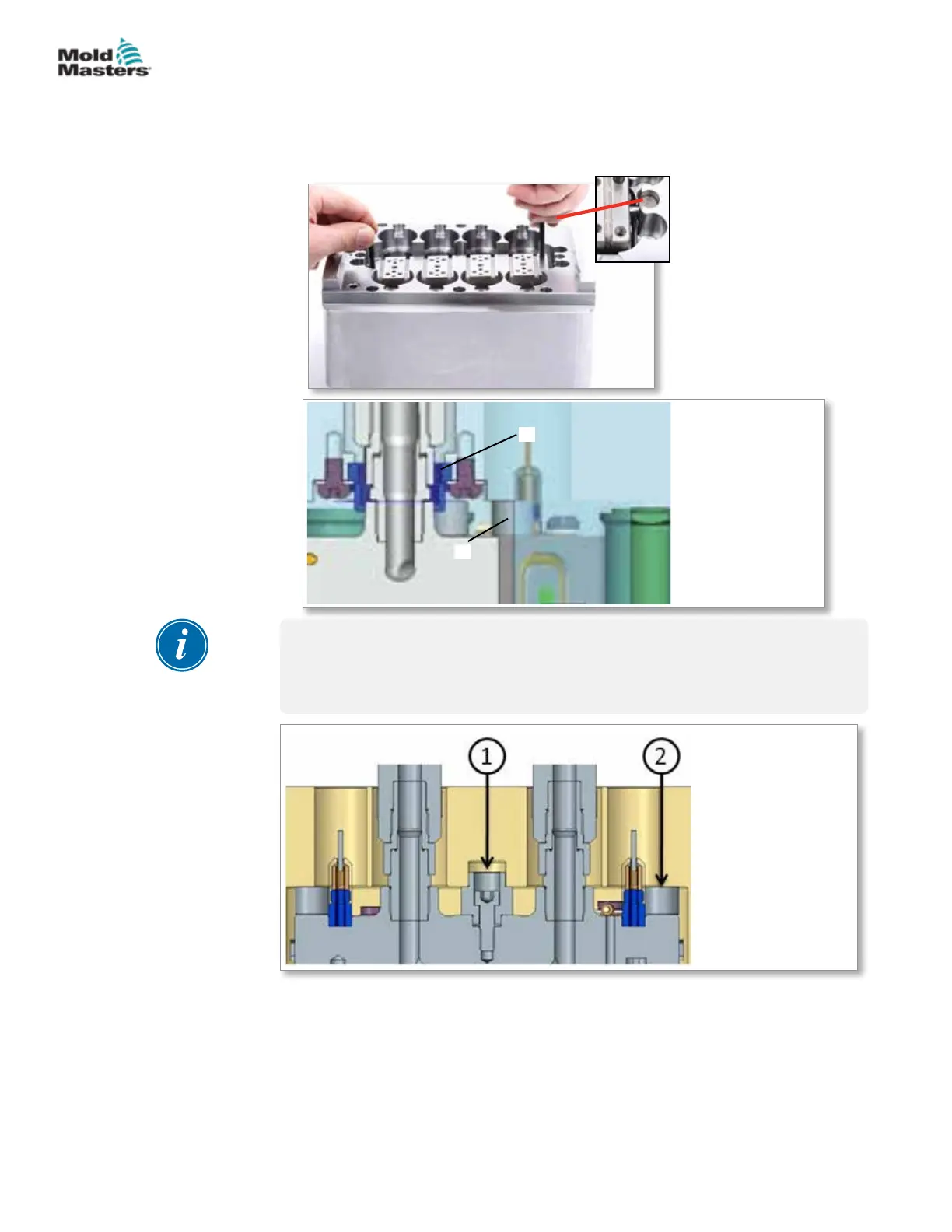 Mold Masters

1

2