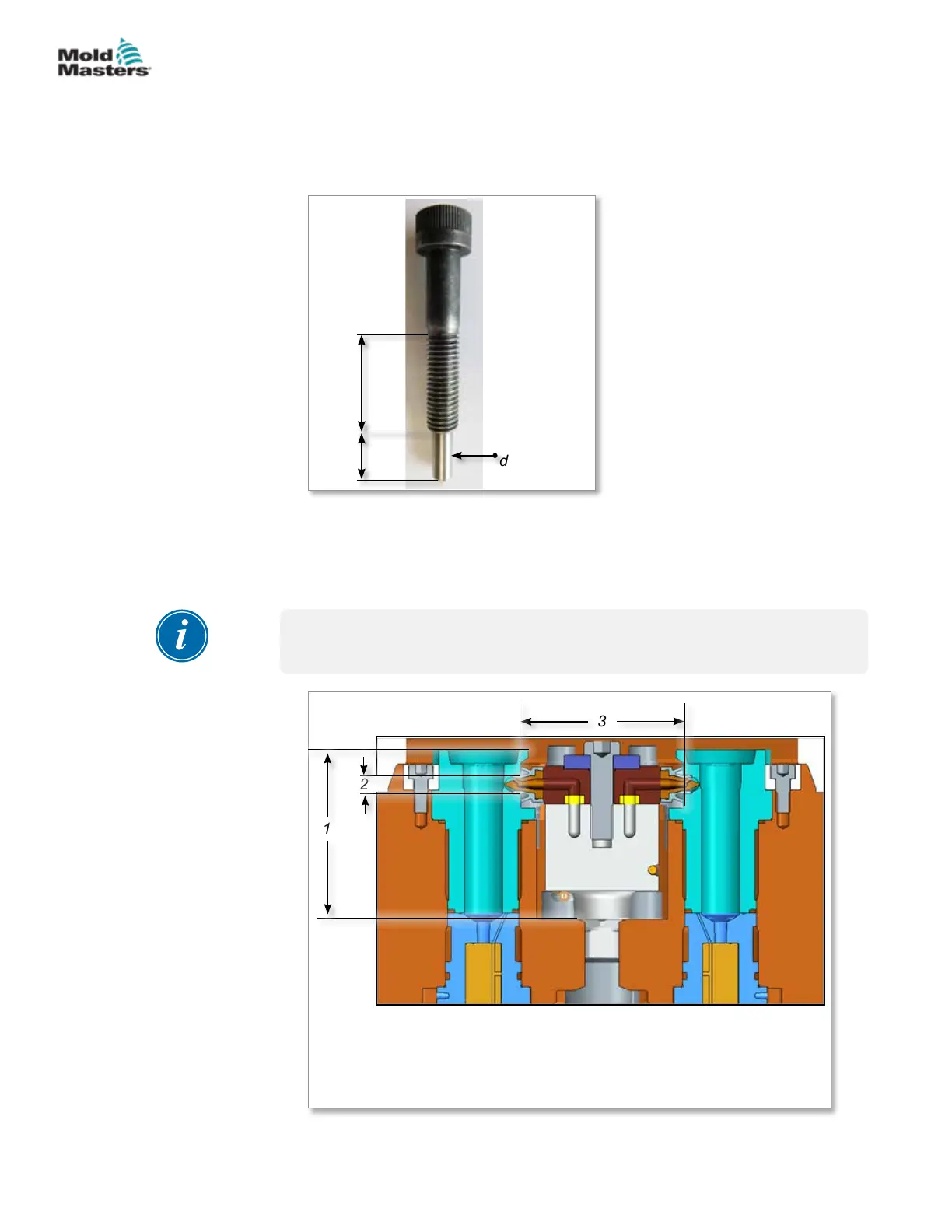 Mold Masters

d

3

2

1