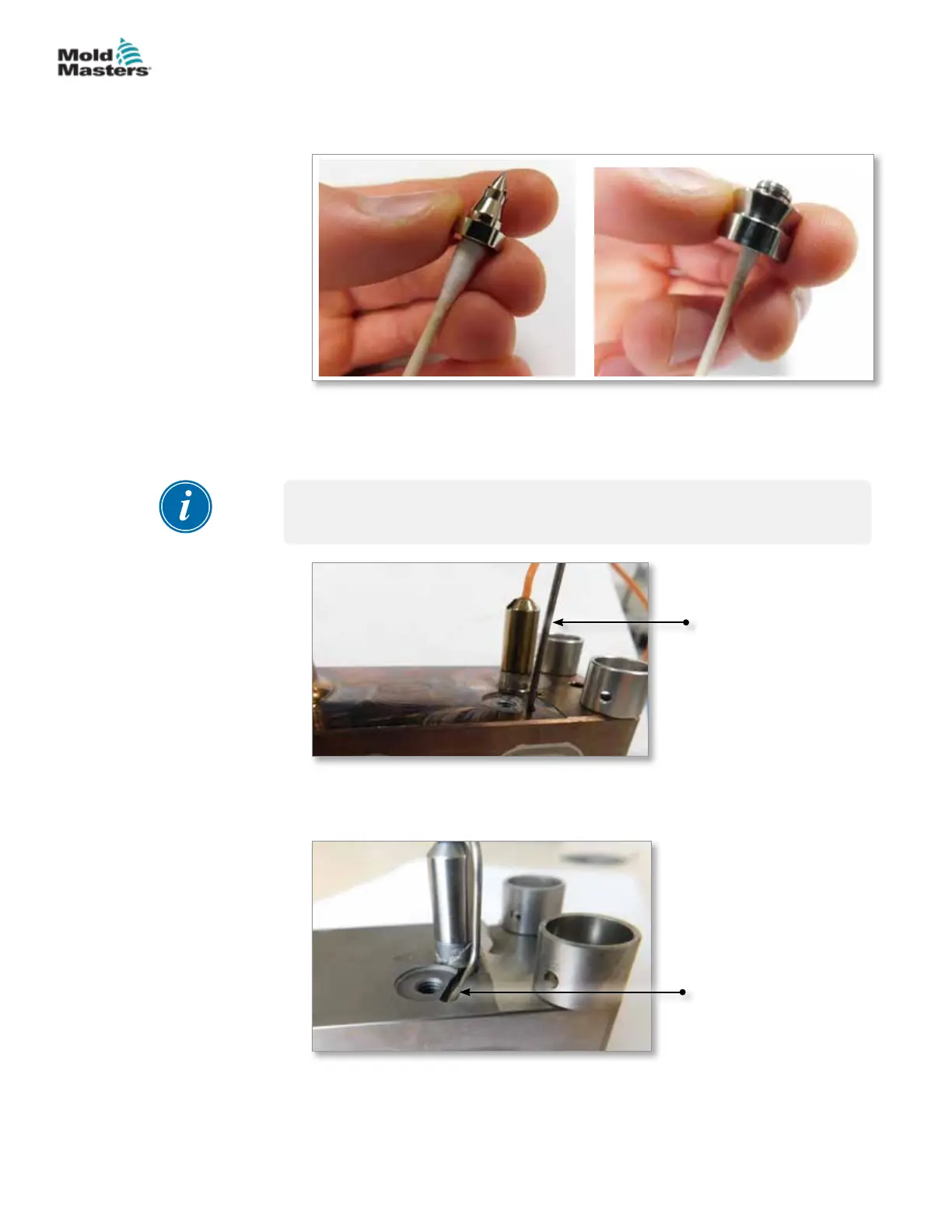 Mold Masters