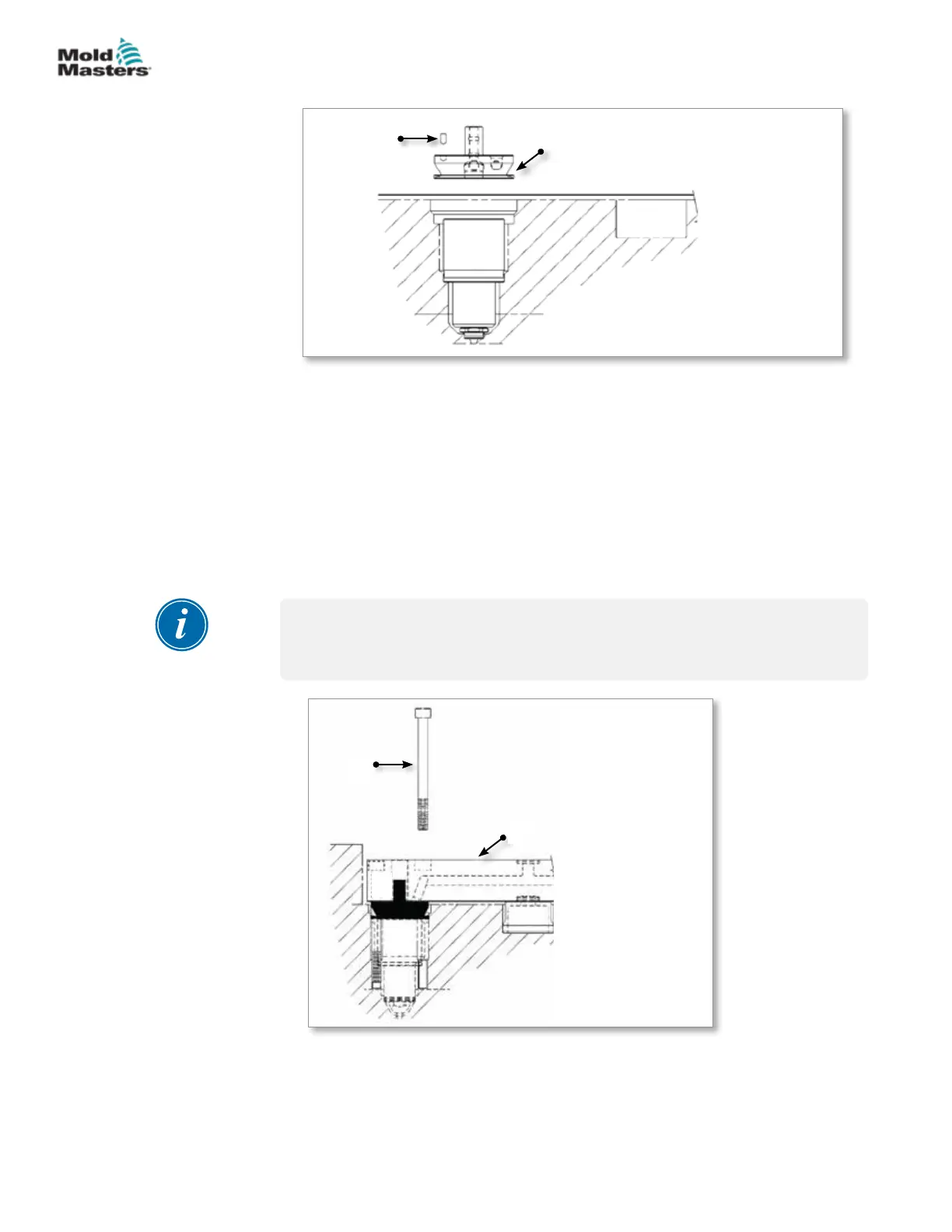 Mold Masters