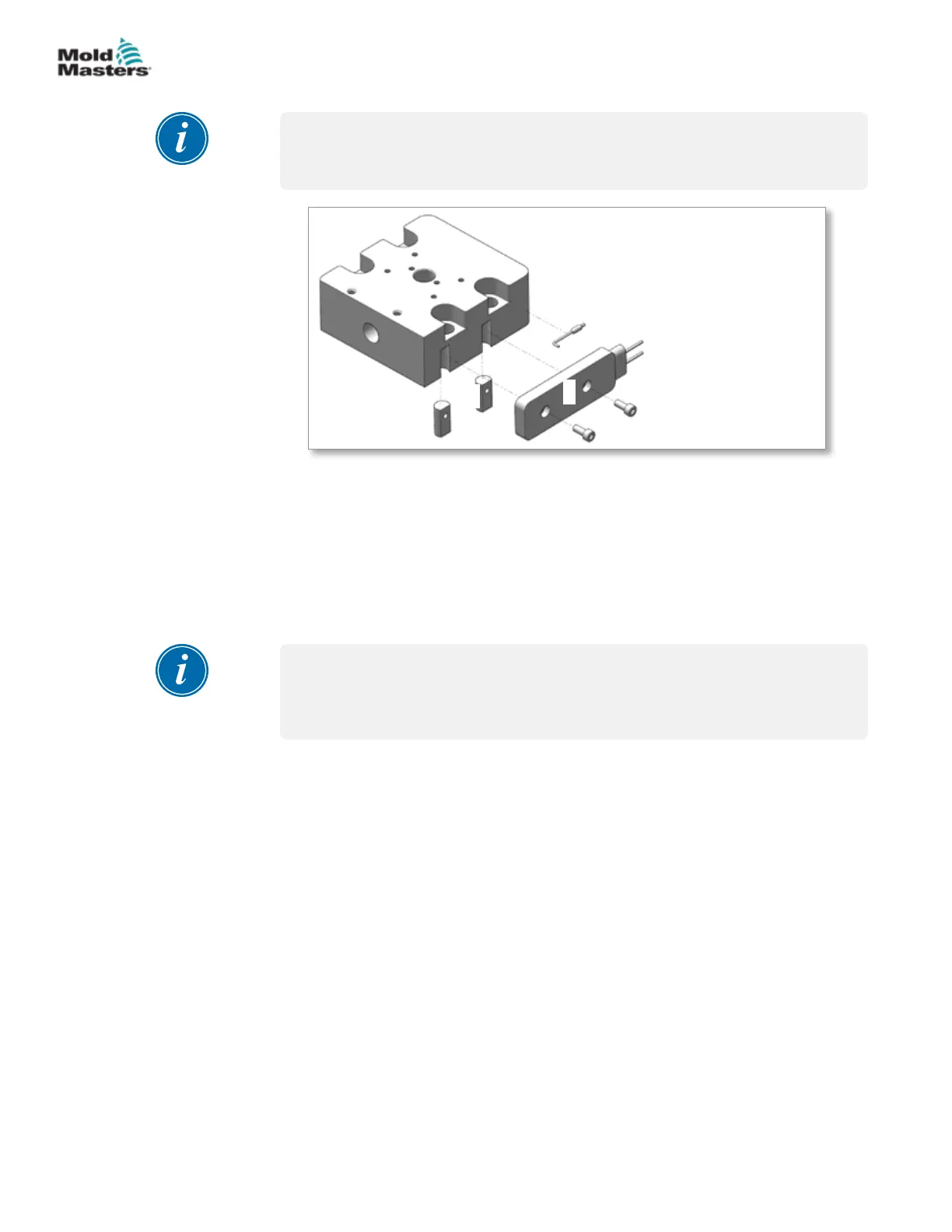 Mold Masters