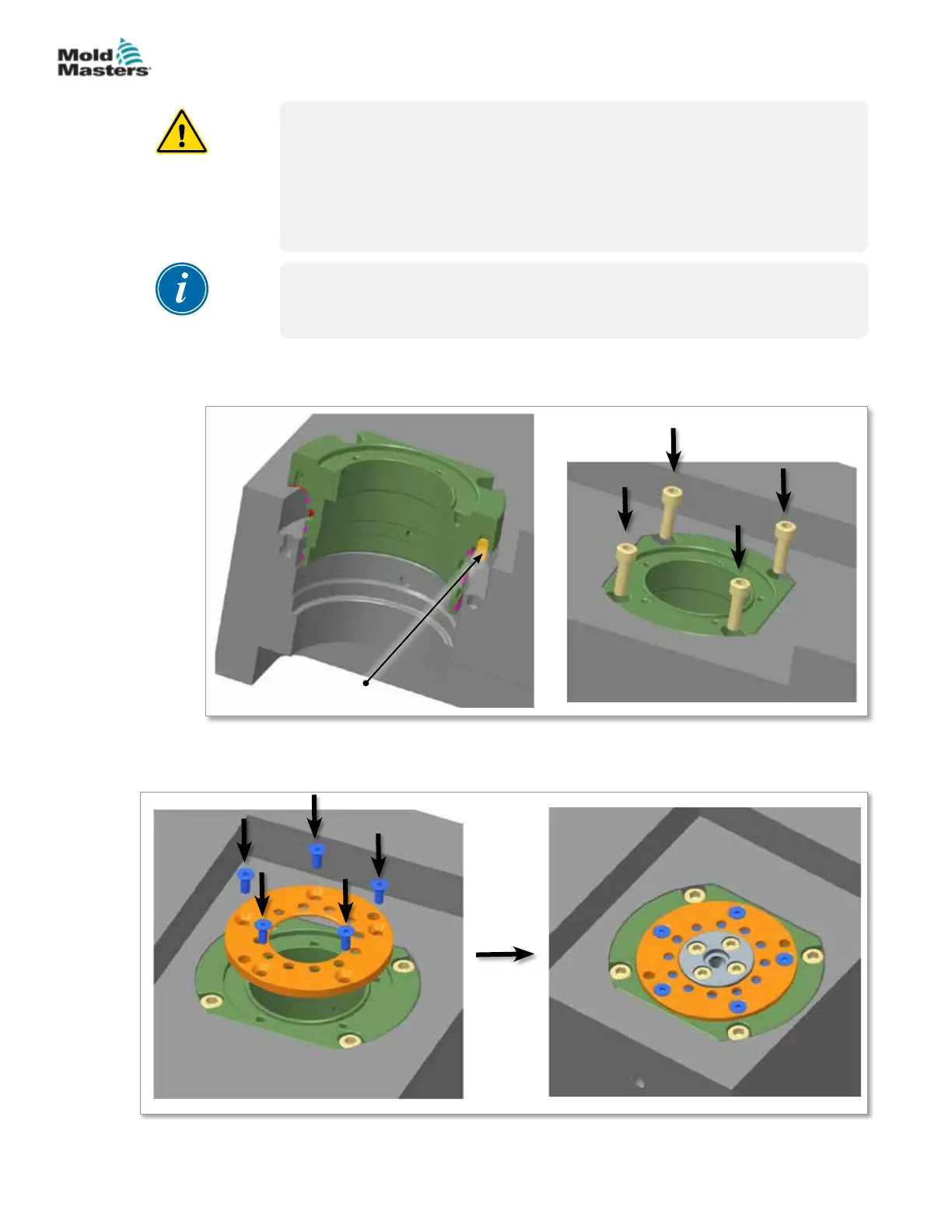 Mold Masters