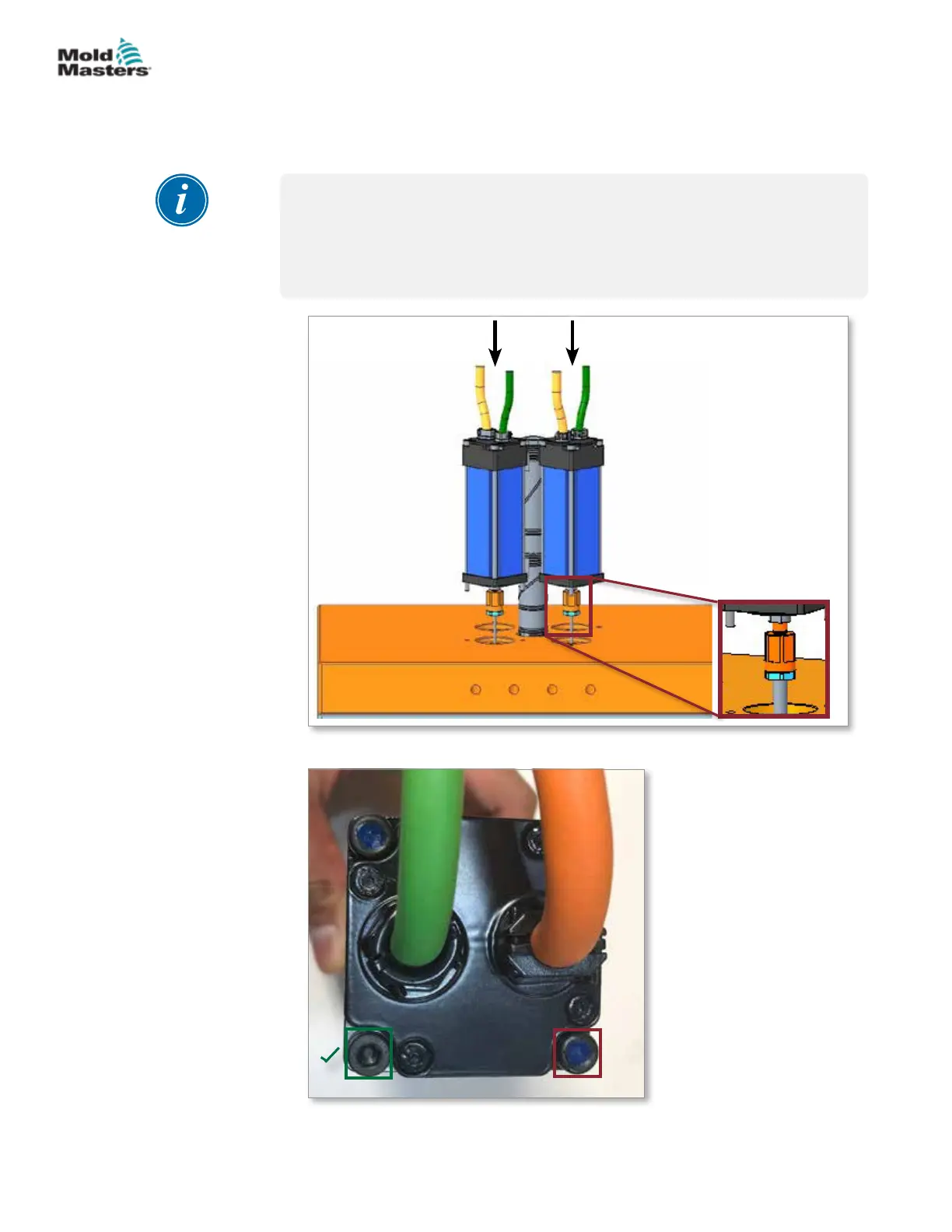 Mold Masters