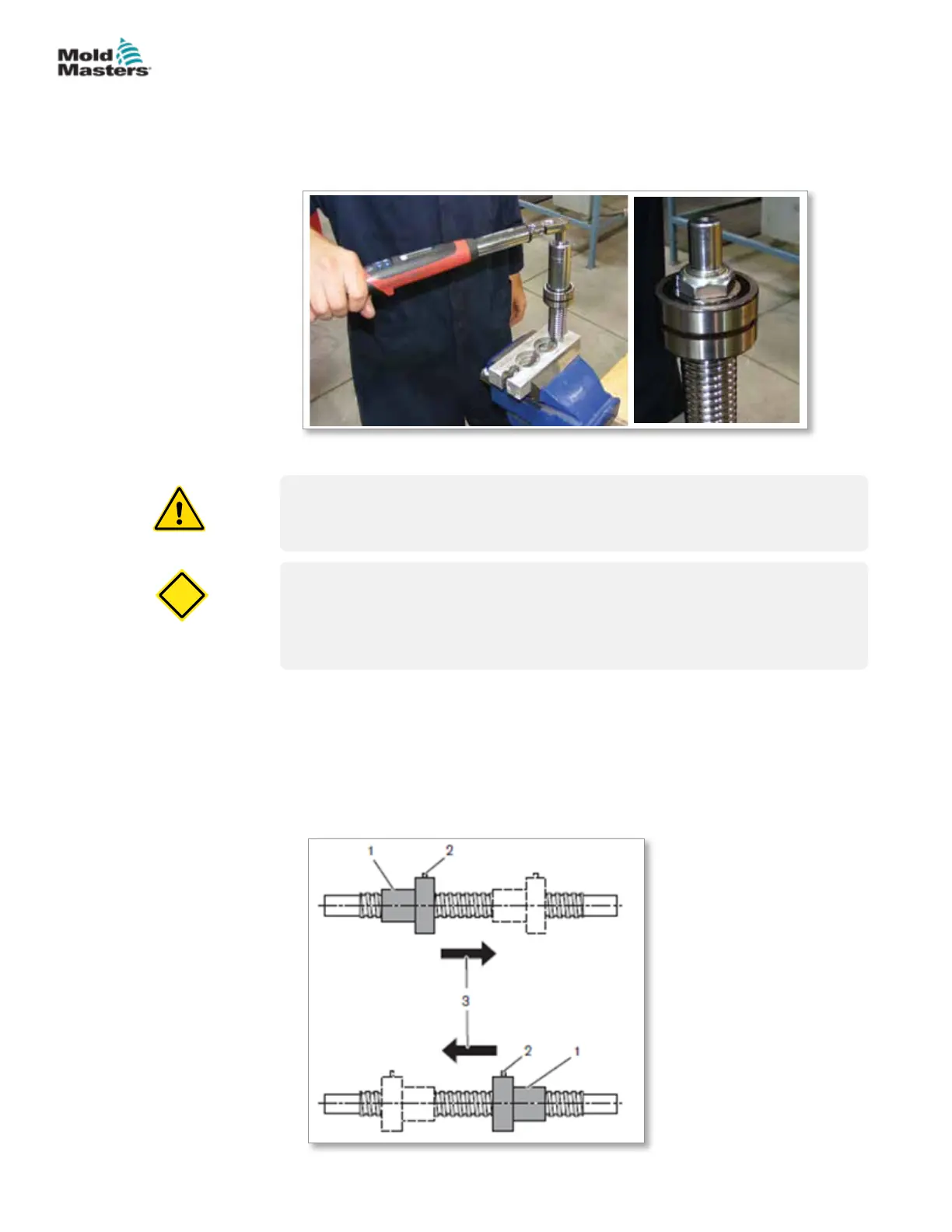 Mold Masters

1
2
3
2
1