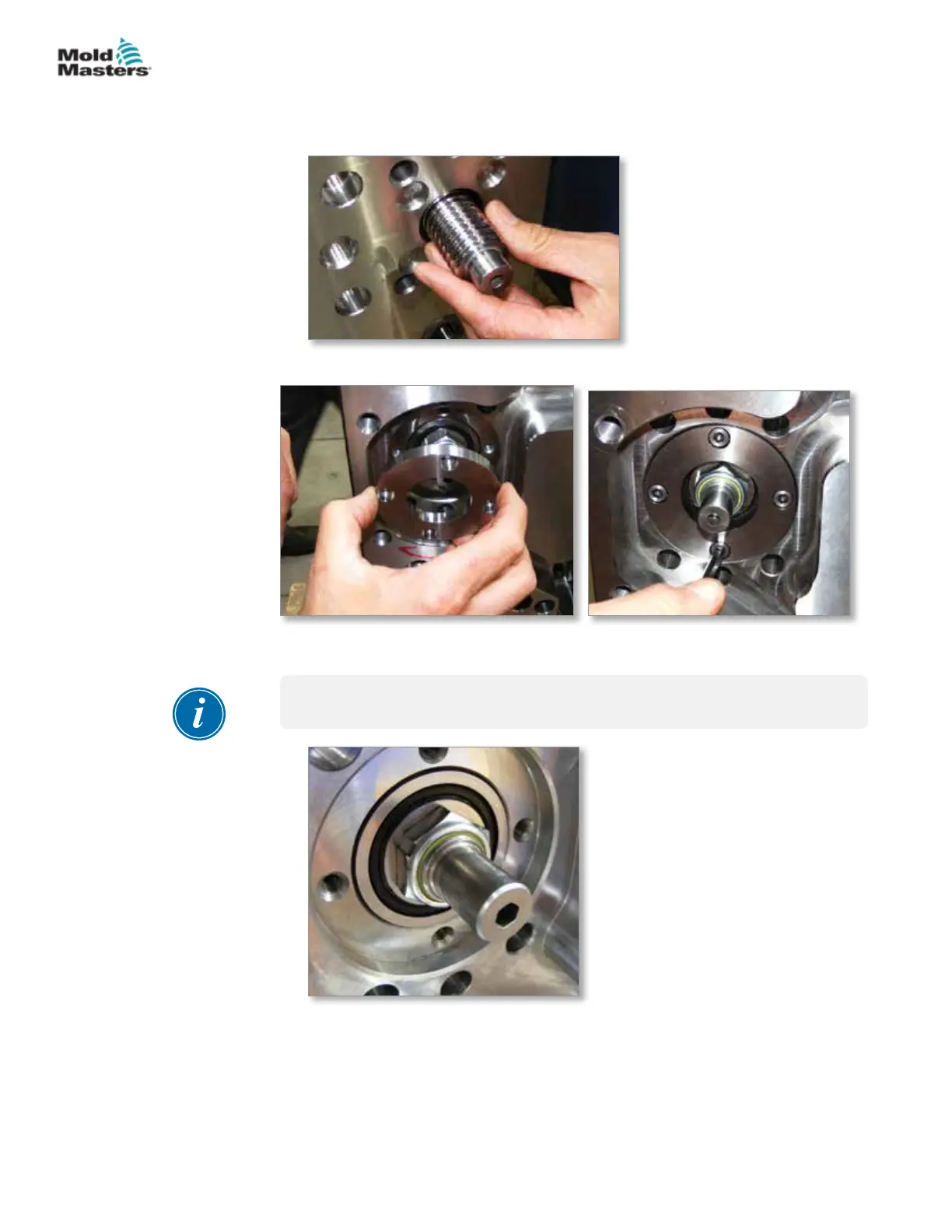 Mold Masters