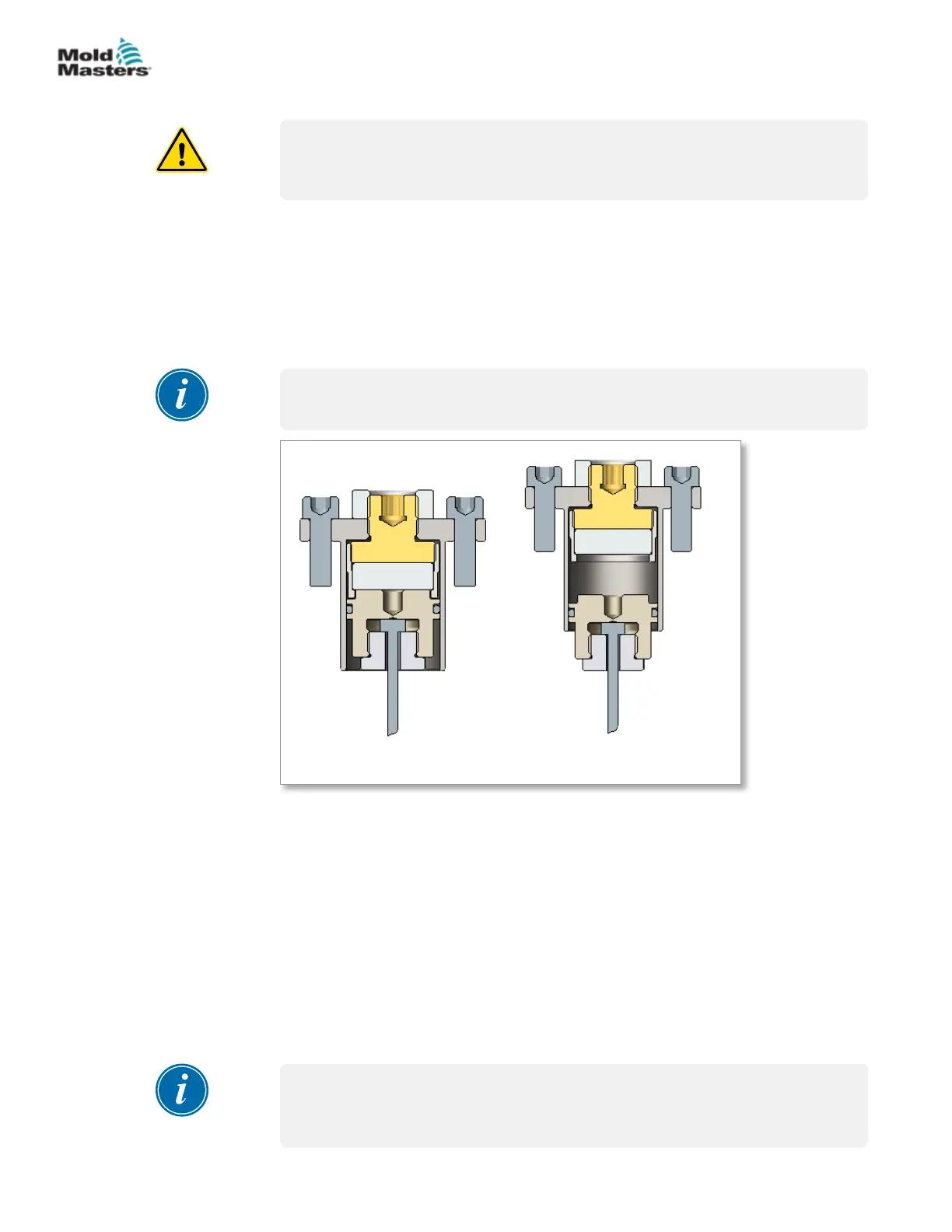 Mold Masters