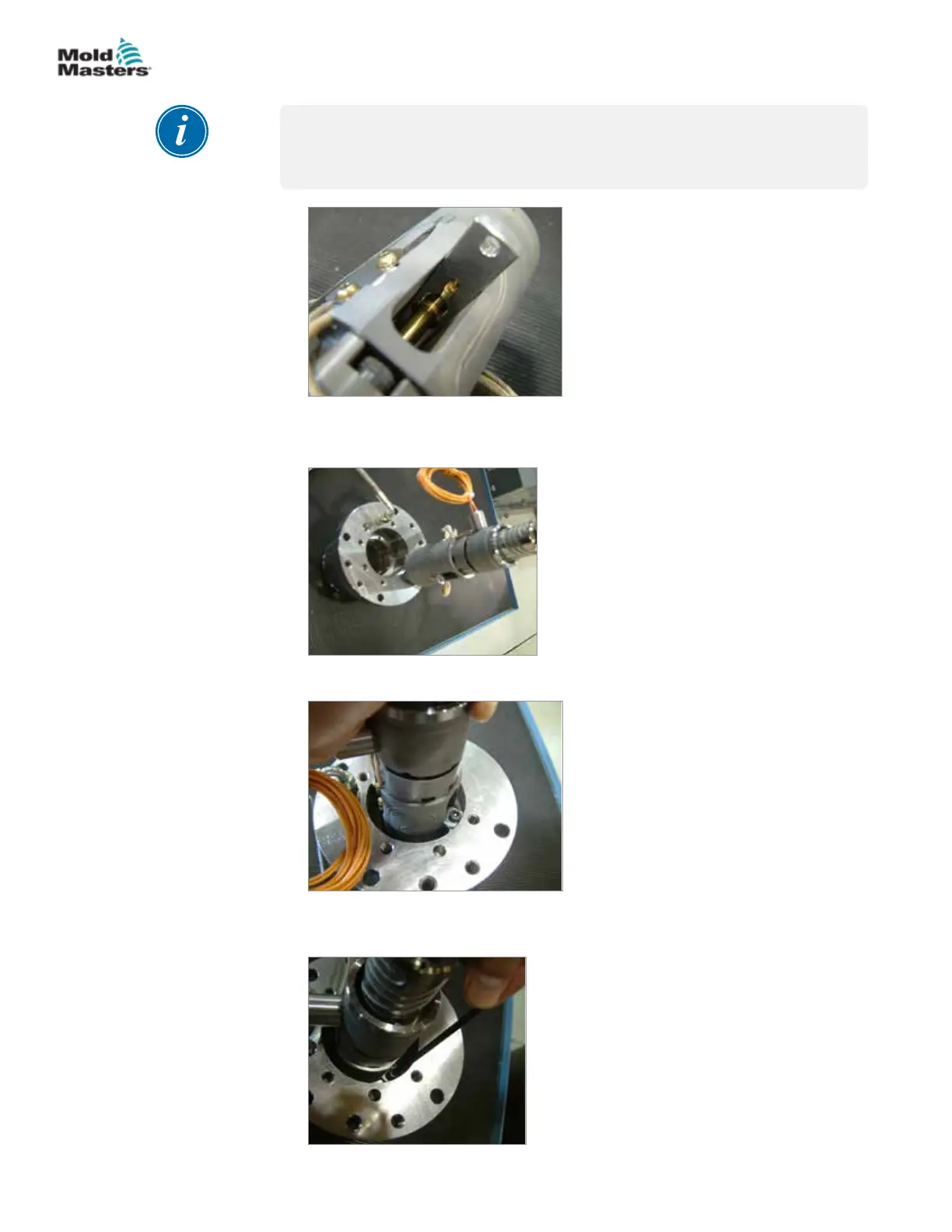 Mold Masters