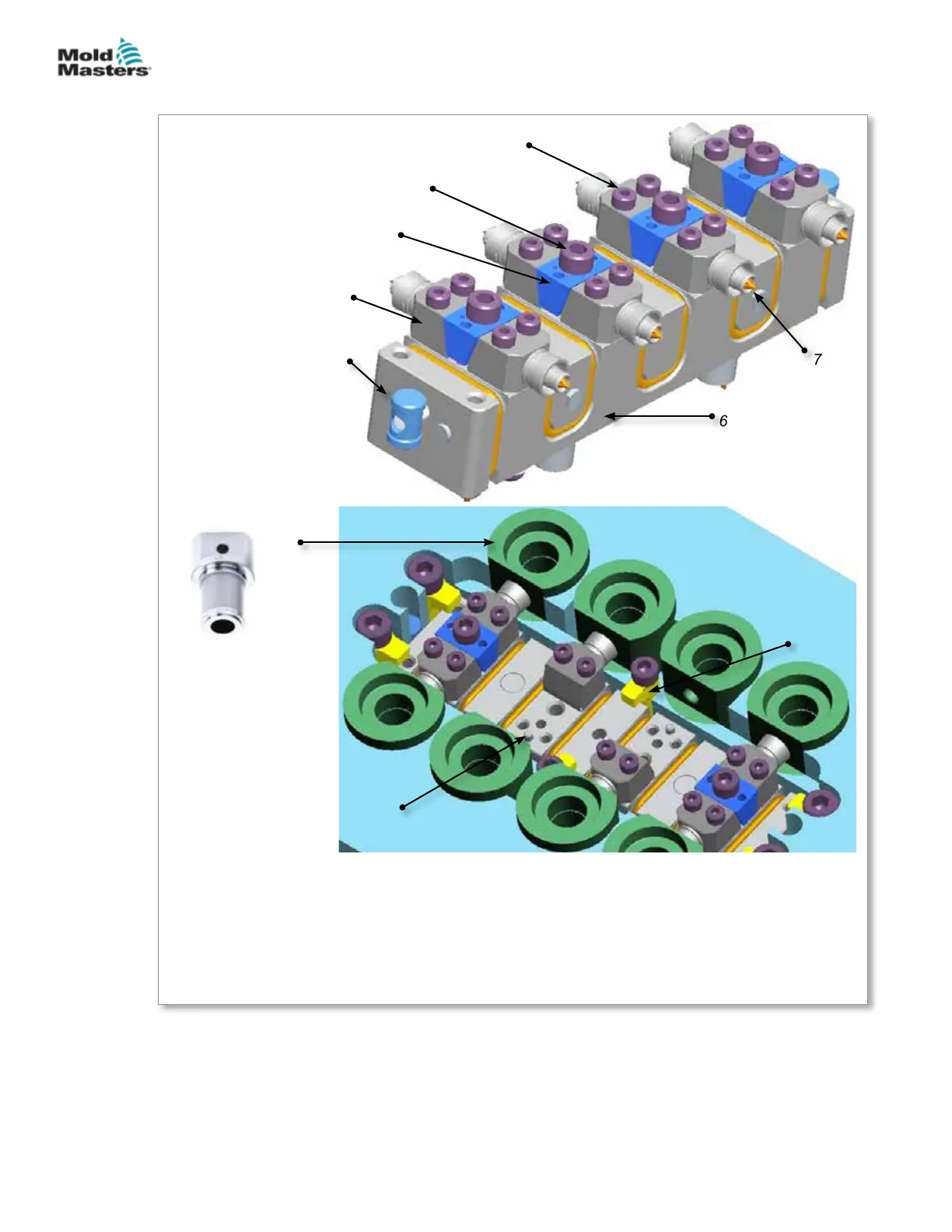 Mold Masters

7

6