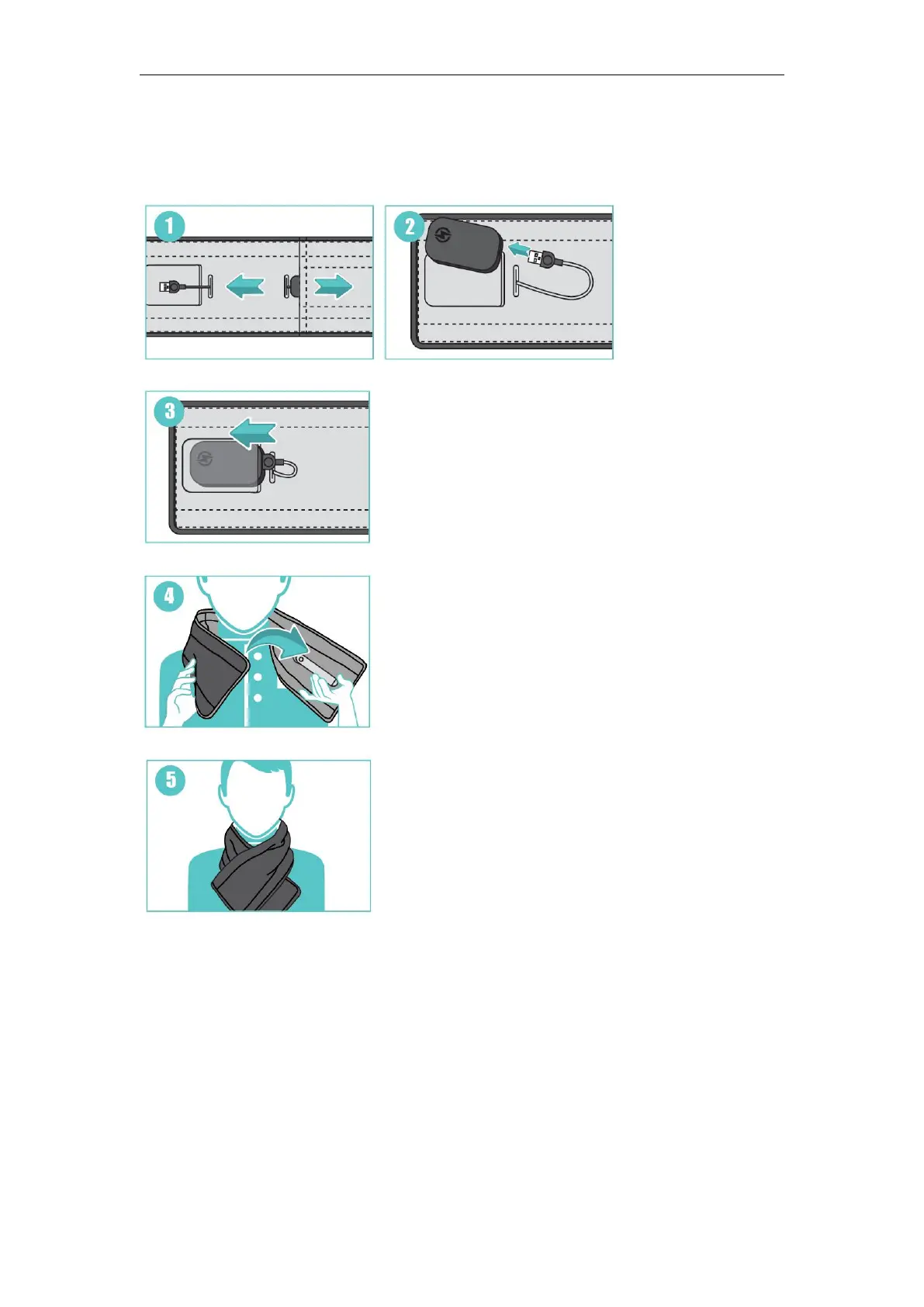 1

2

3

4

5