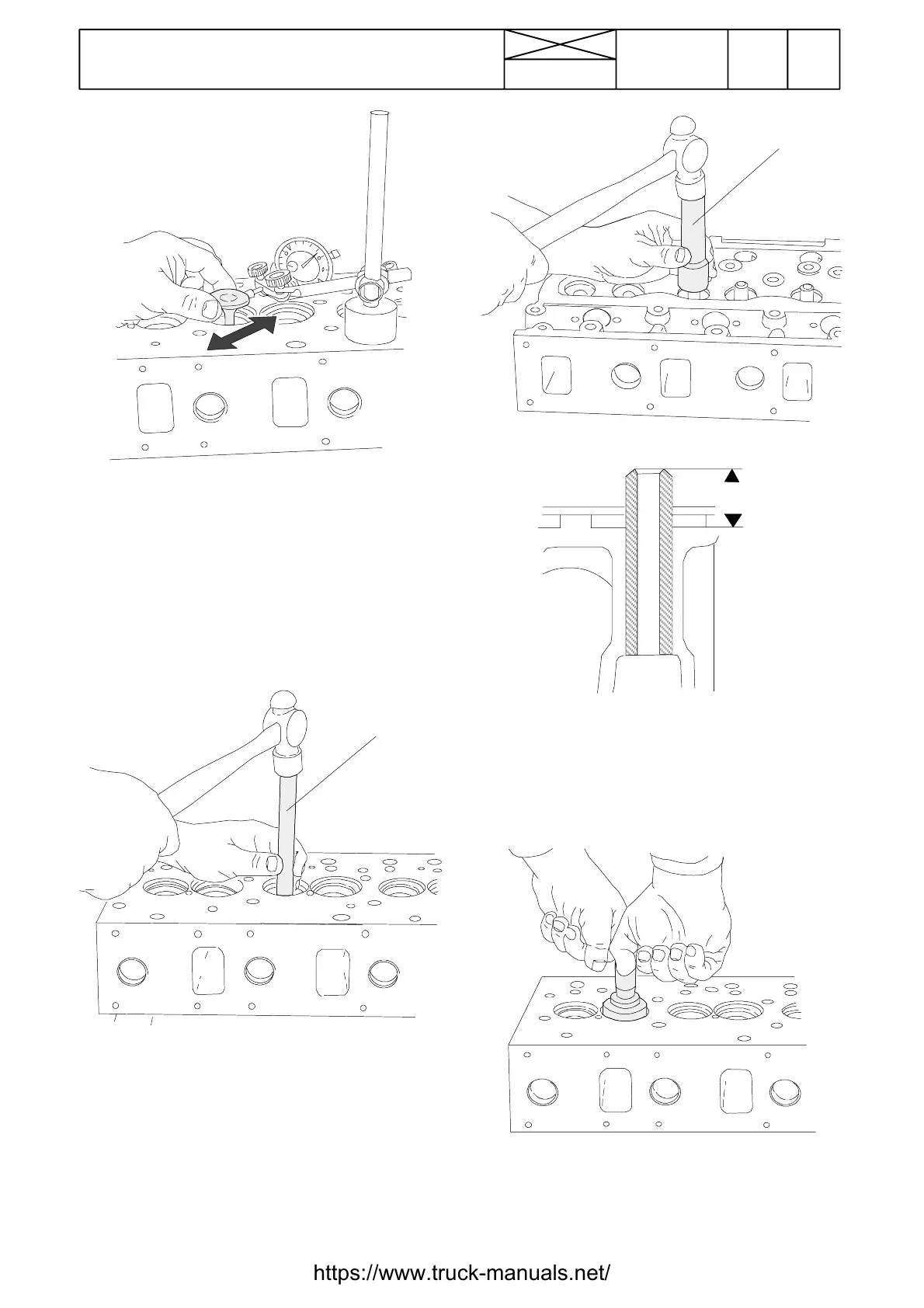 https://www.truck-manuals.net/