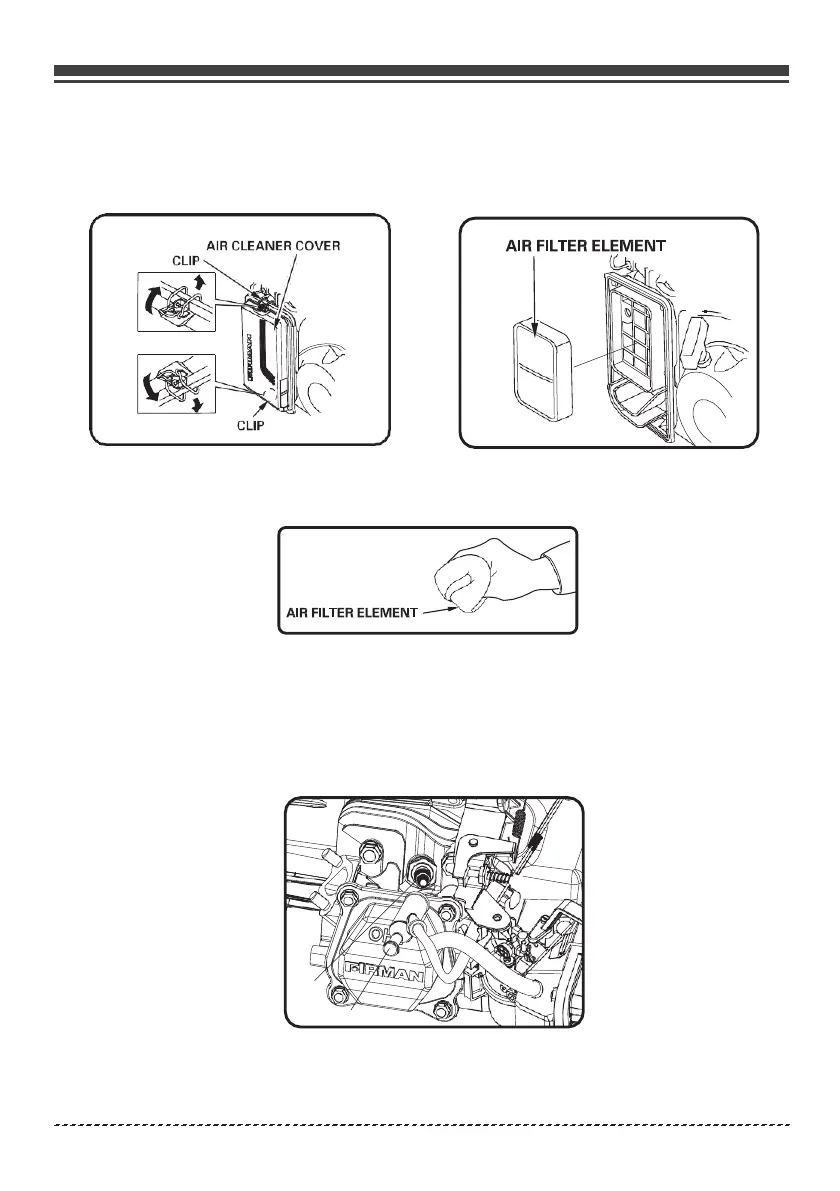 AIR CLEANER COVER
CLIP
CLIP

AIR FILTER ELEMENT

AIR FILTER ELEMENT

FIRMAN