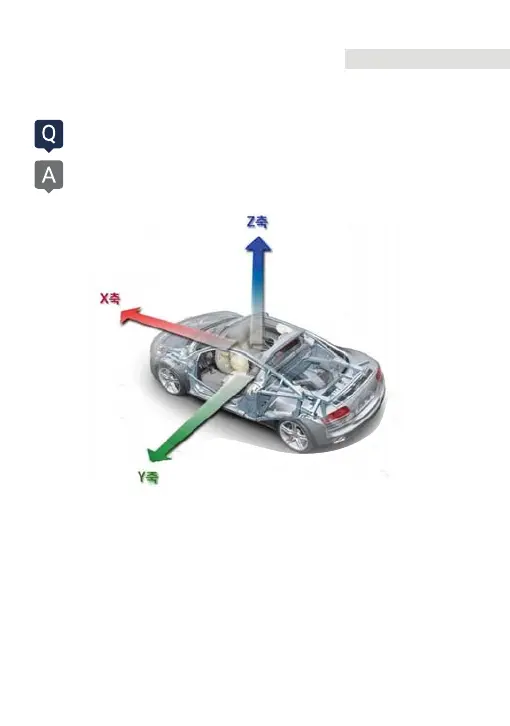 Q

A

Z축

X축

Y축