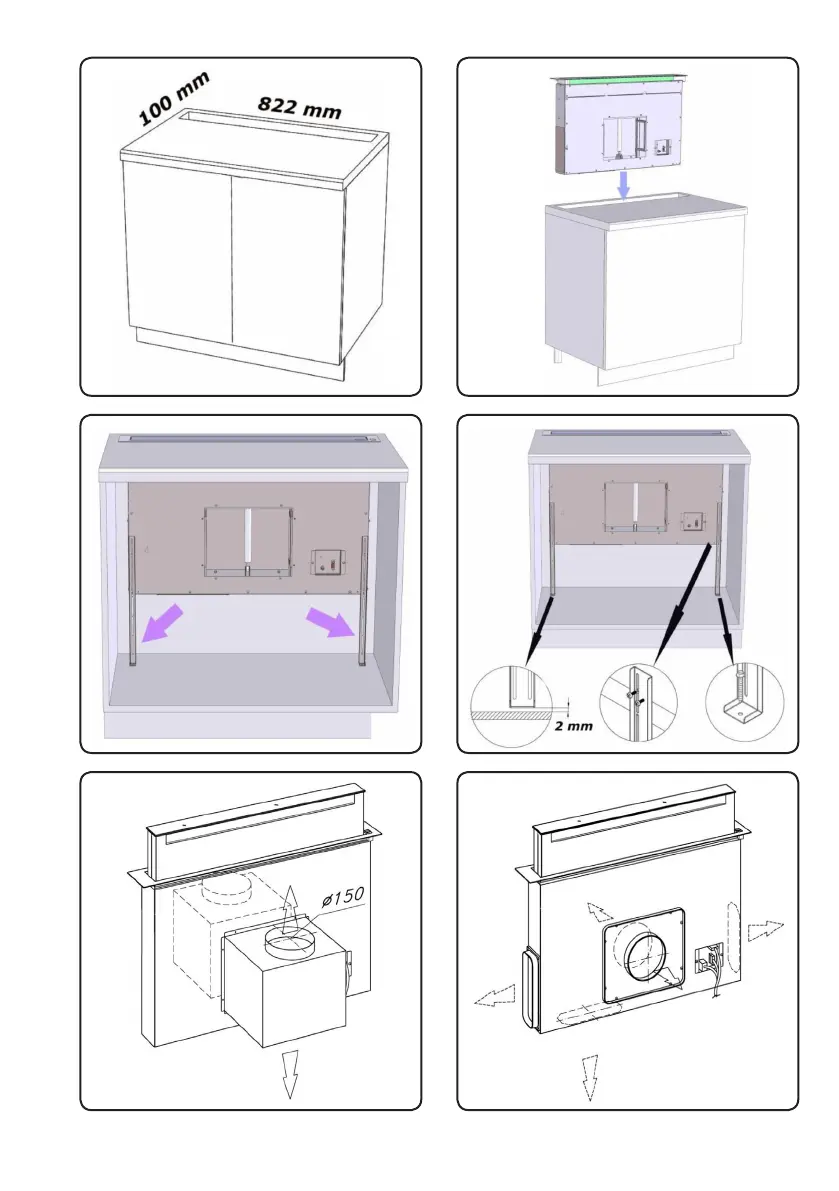 100 mm
822 mm

2 mm

ø150