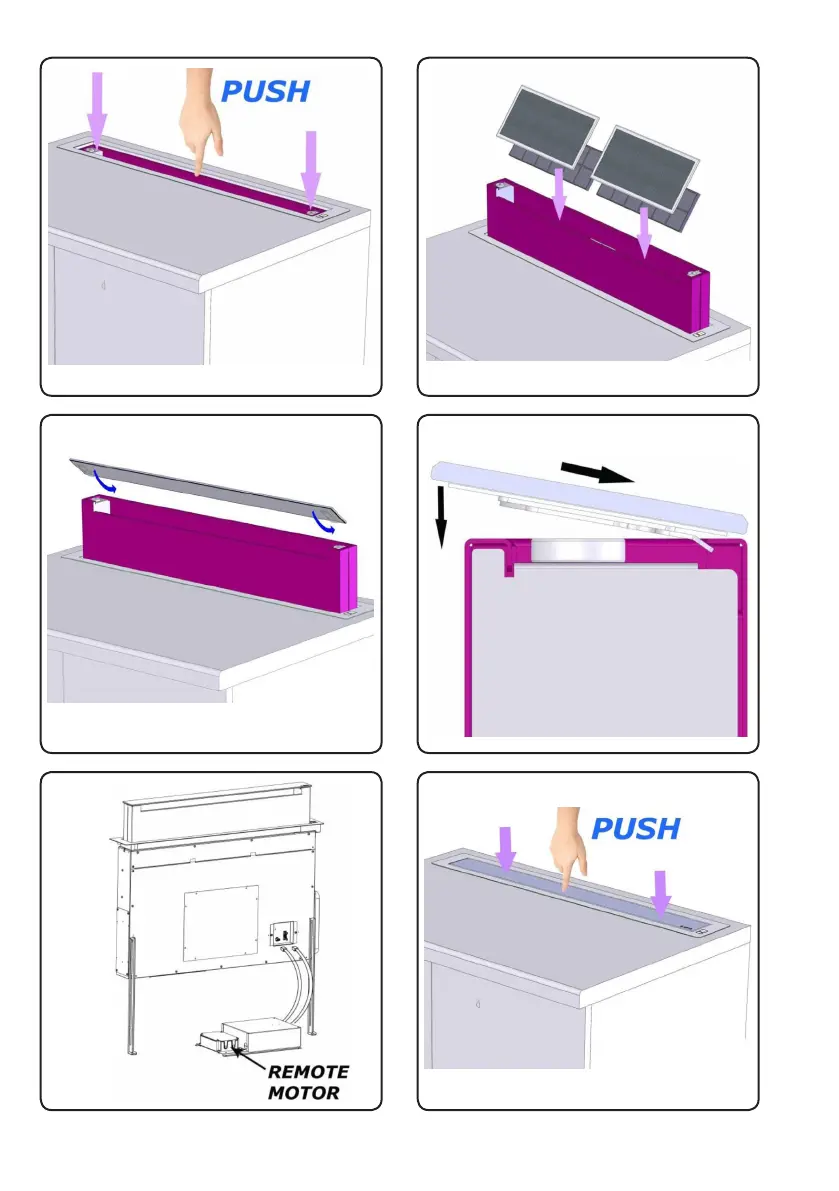 PUSH

REMOTE MOTOR

PUSH