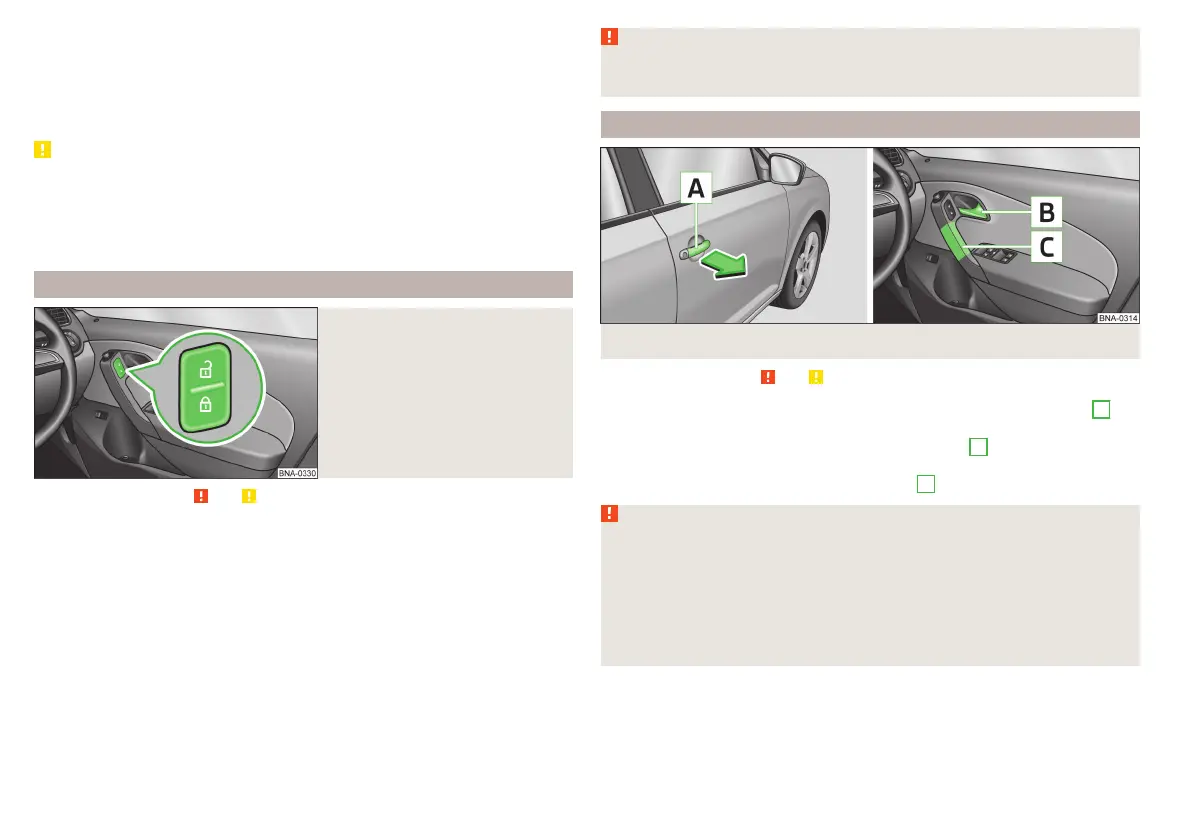 BNA-0330

A

B

C

BNA-0314