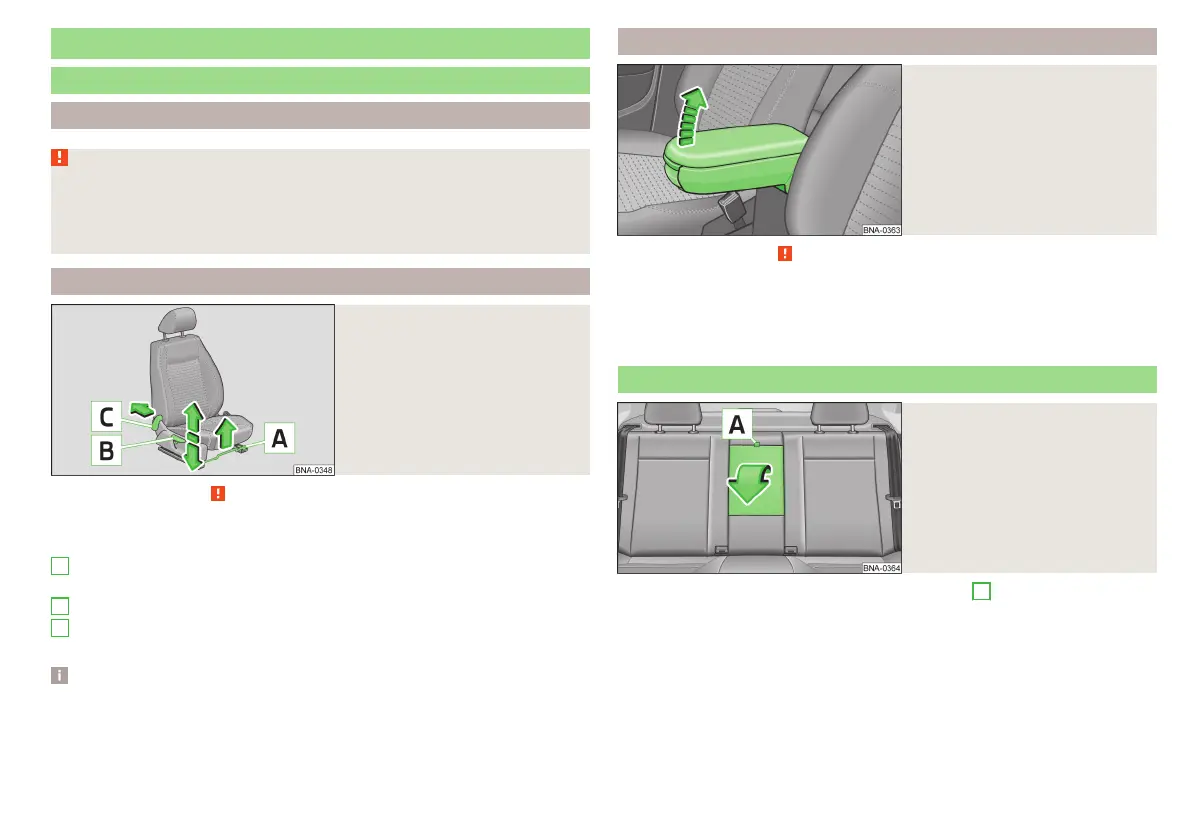 C

B

A

BNA-0348

BNA-0363

A

BNA-0364