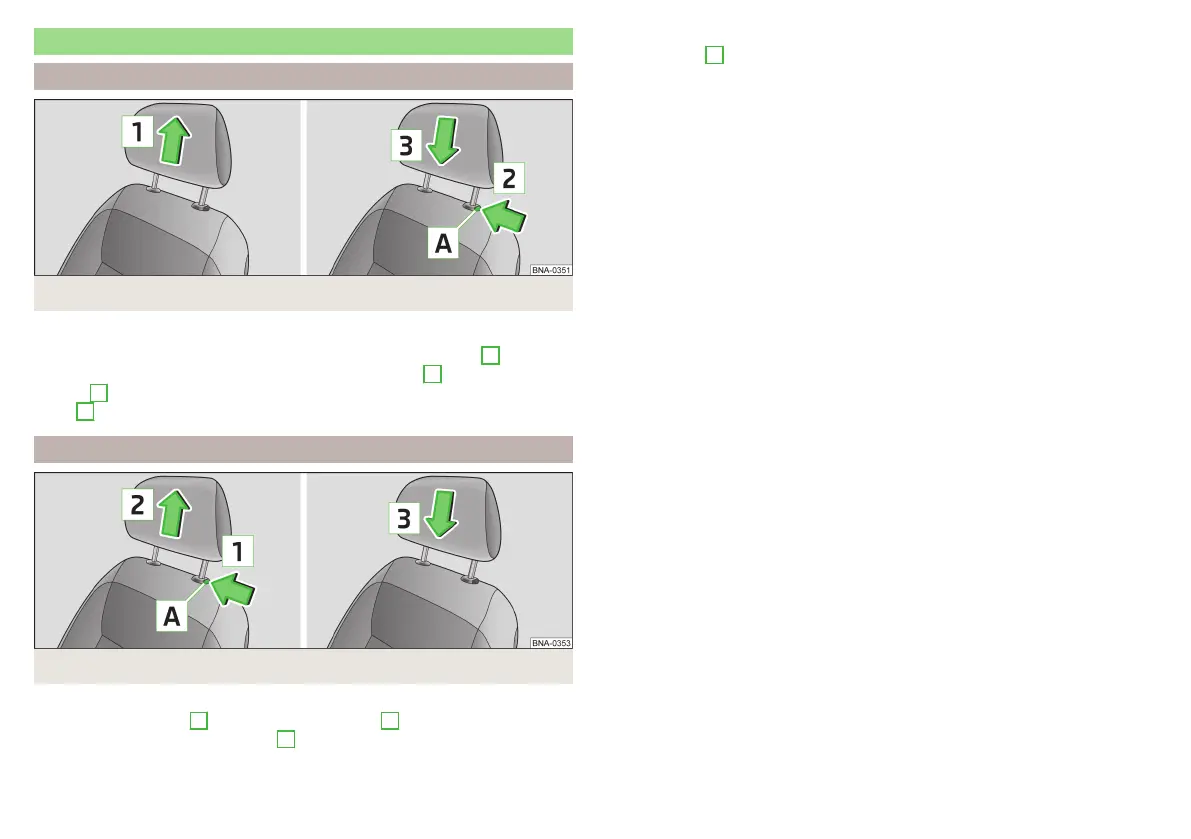 1

3

2

A

BNA-0351

2

1

A

3

BNA-0353