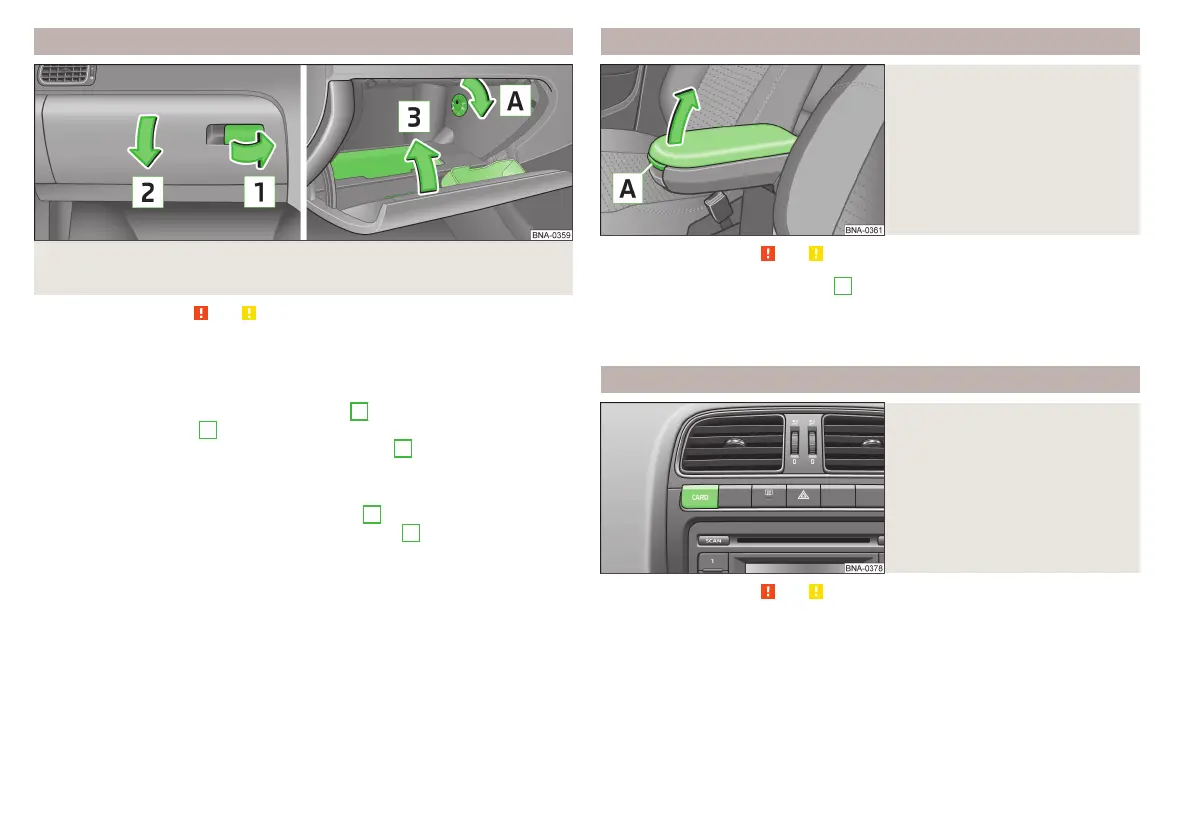 2

1

3

A

BNA-0359

A

BNA-0361

CARD

SCAN

1

BNA-0378