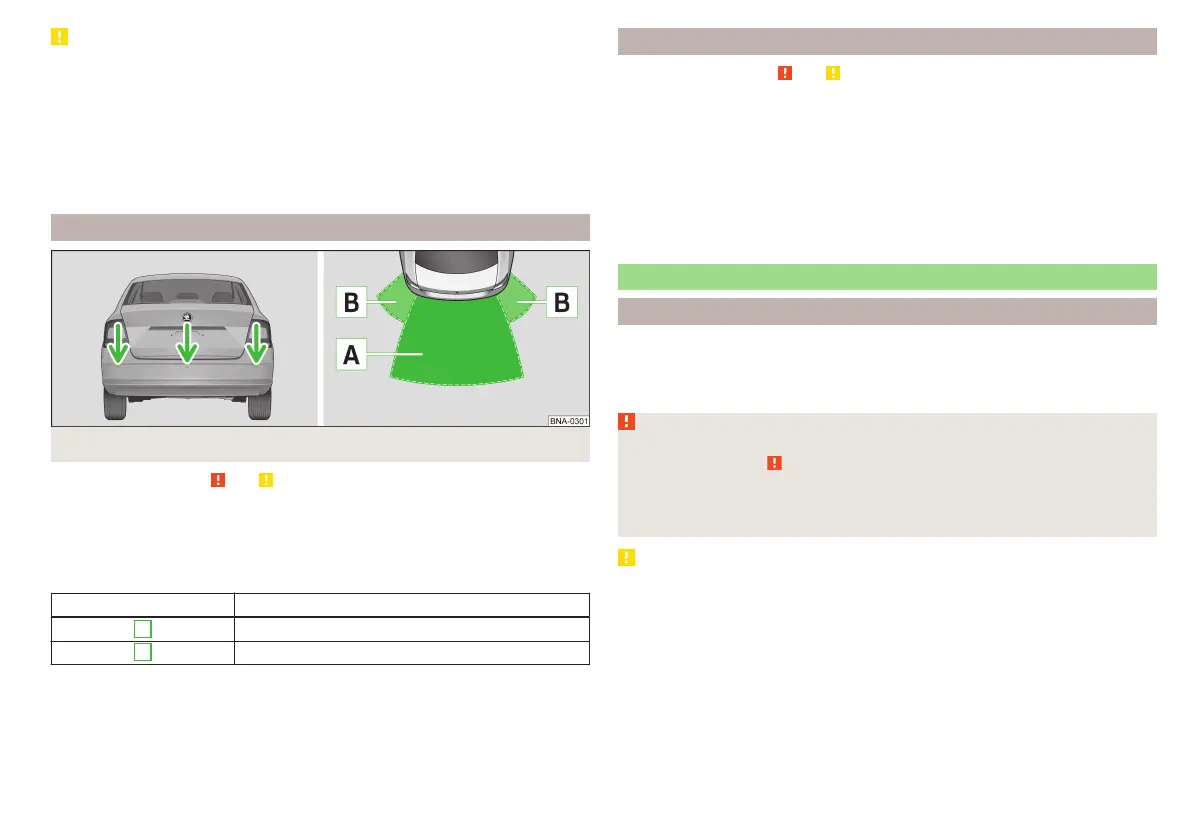 B

B

A

BNA-0301