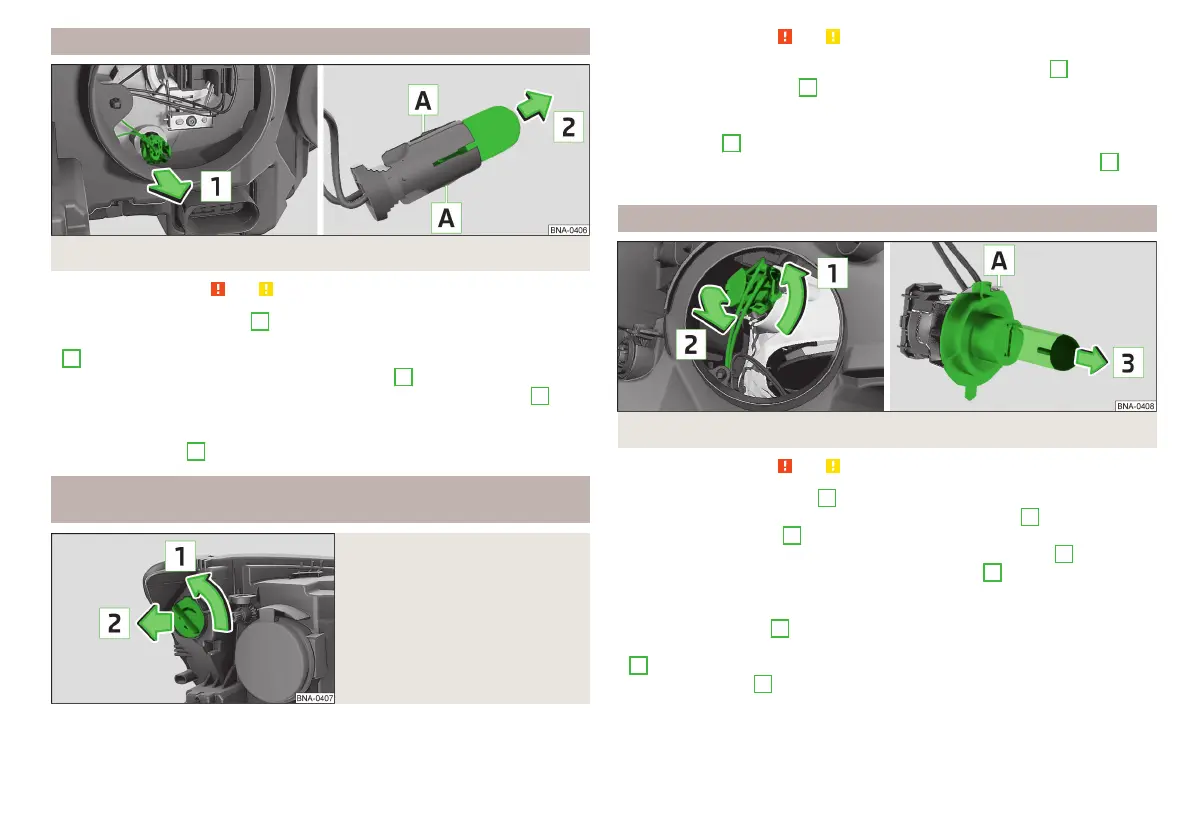 1

A

2

A

BNA-0406

1

2

BNA-0407

1

2

A

3

BNA-0408