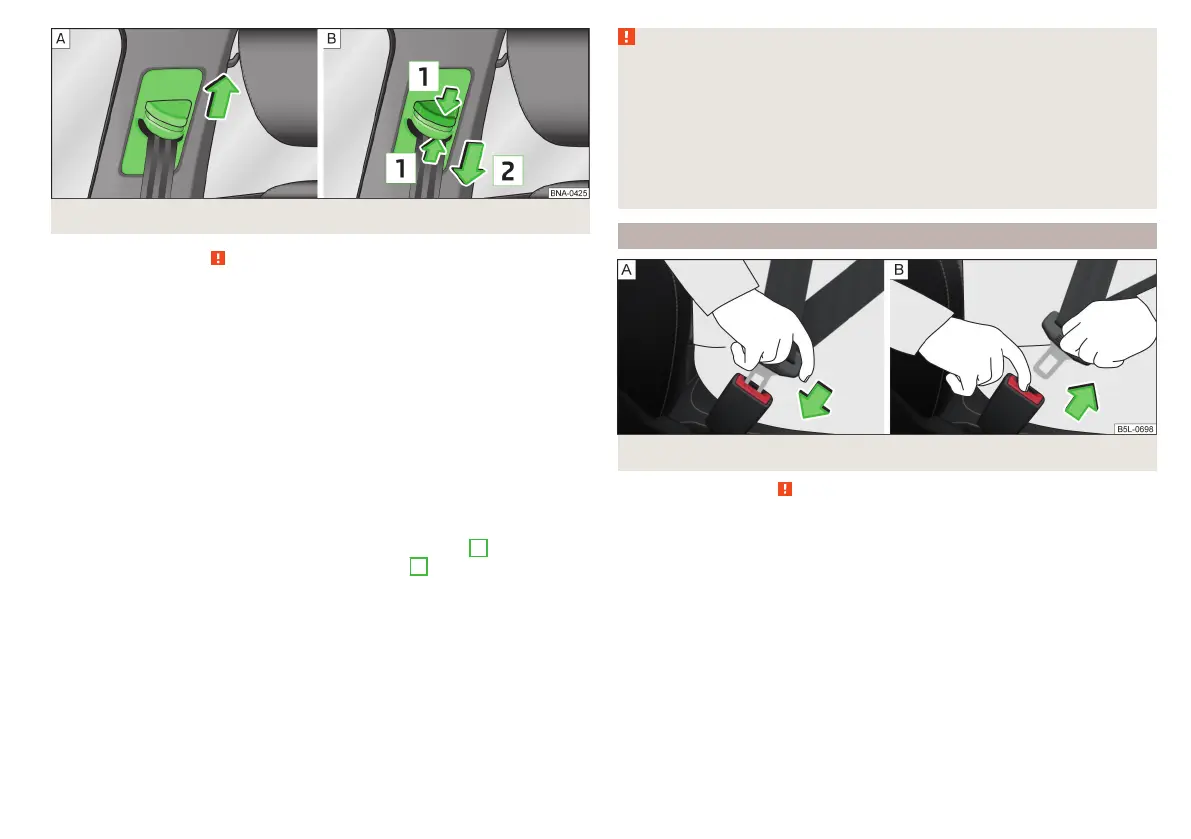 A

B

1

1

2

BNA-0425

A

B

B5L-0698