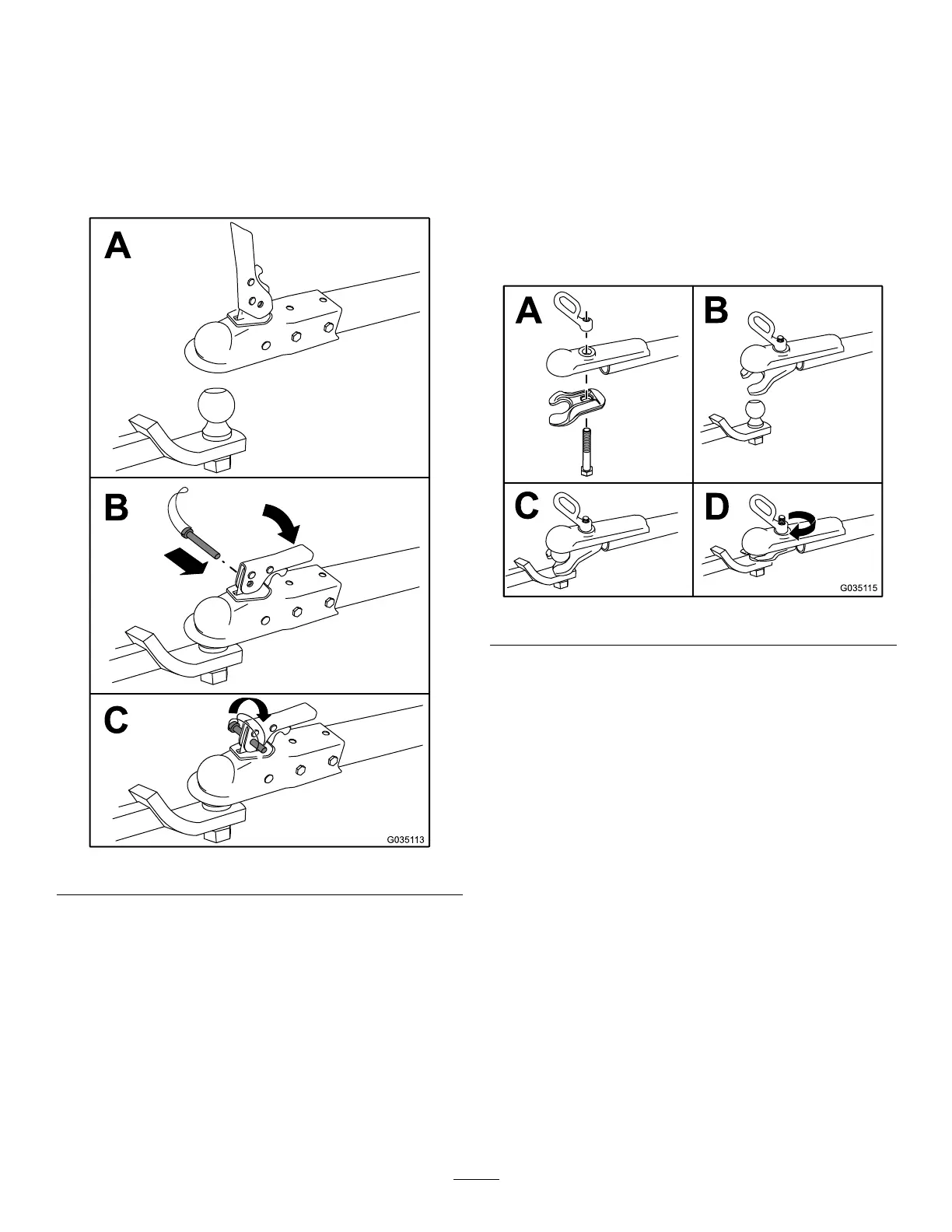 A

B

C

G035113

A

B

C

D

G035115