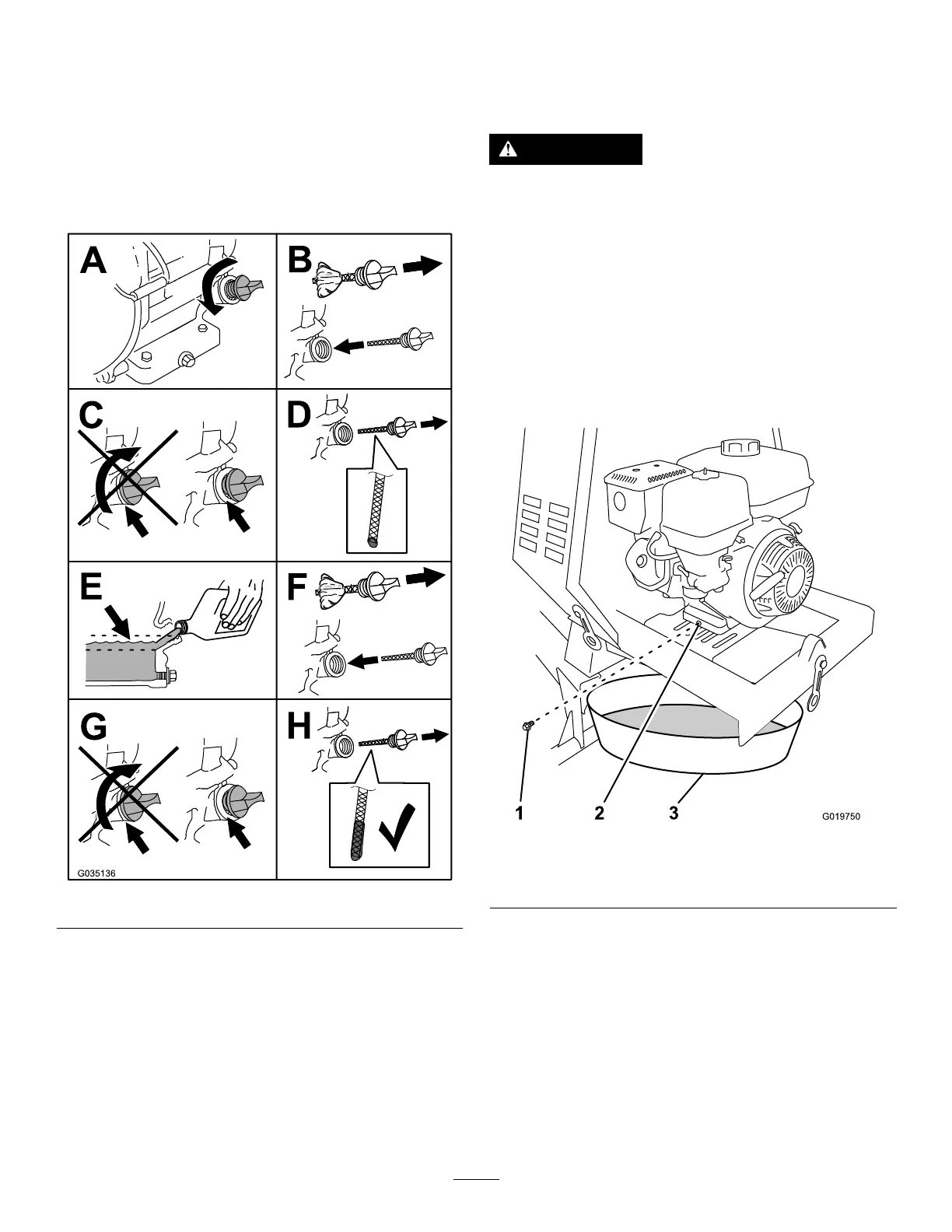 A

B

C

D

E

F

G

H

G035136

1

2

3

G019750