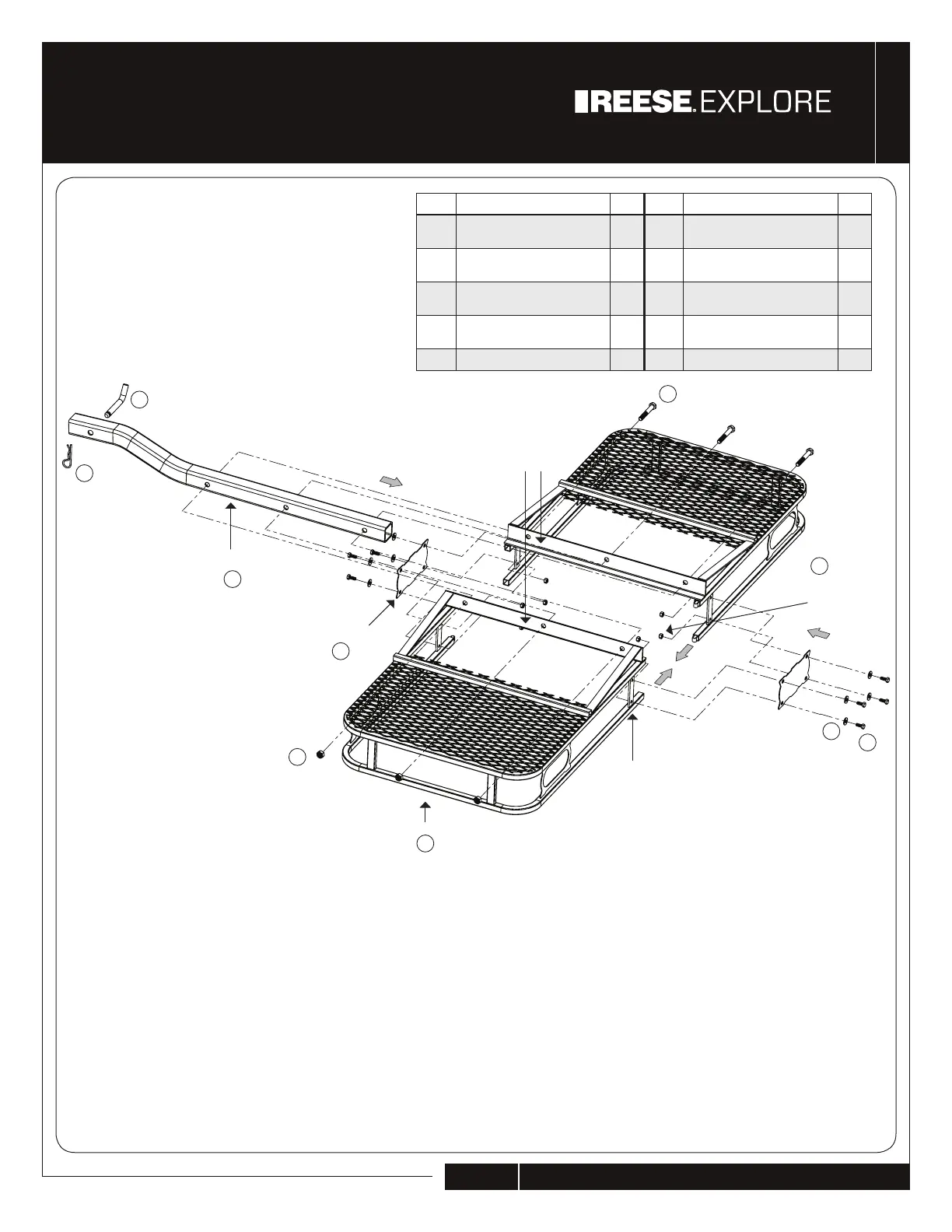 REESE. EXPLORE