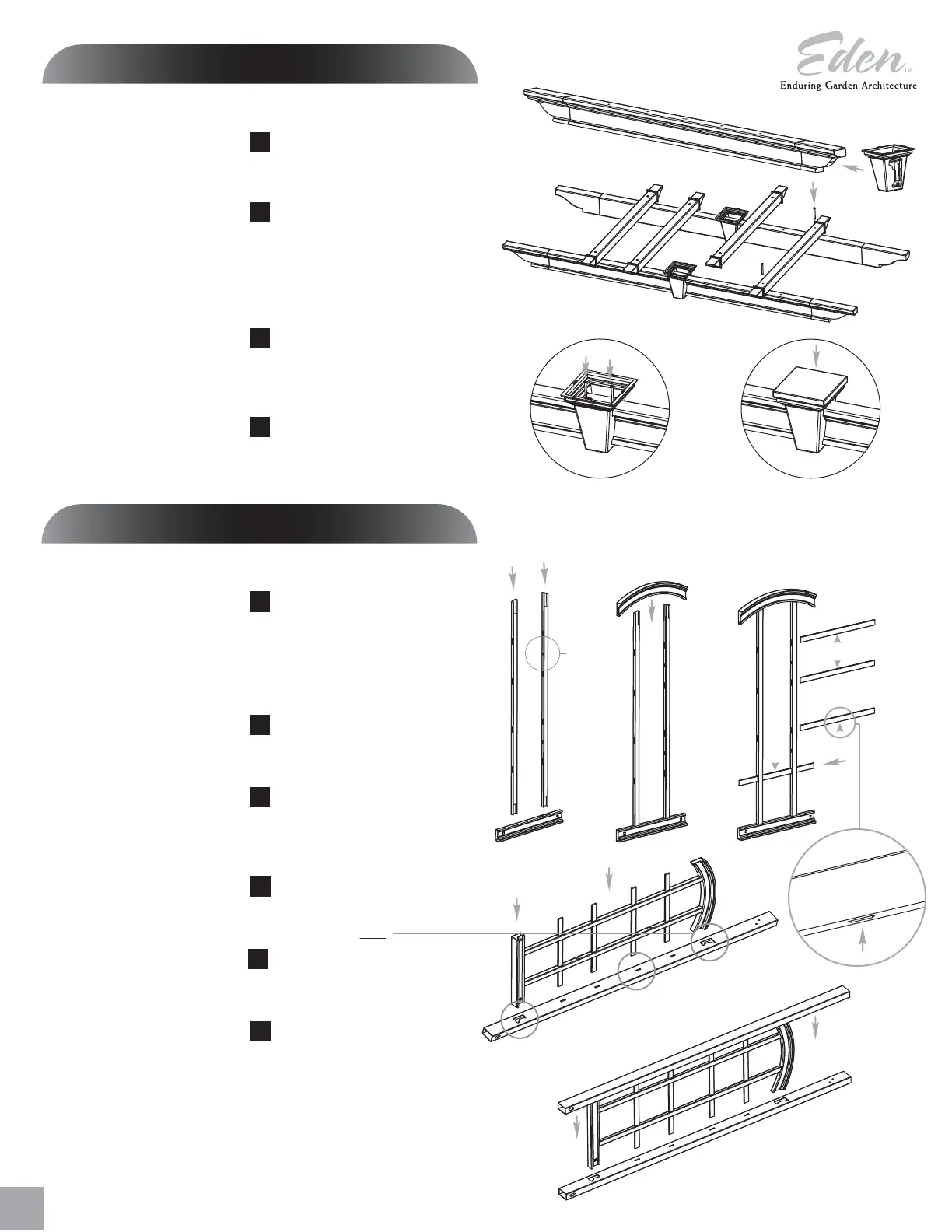 Eden™
Enduring Garden Architecture