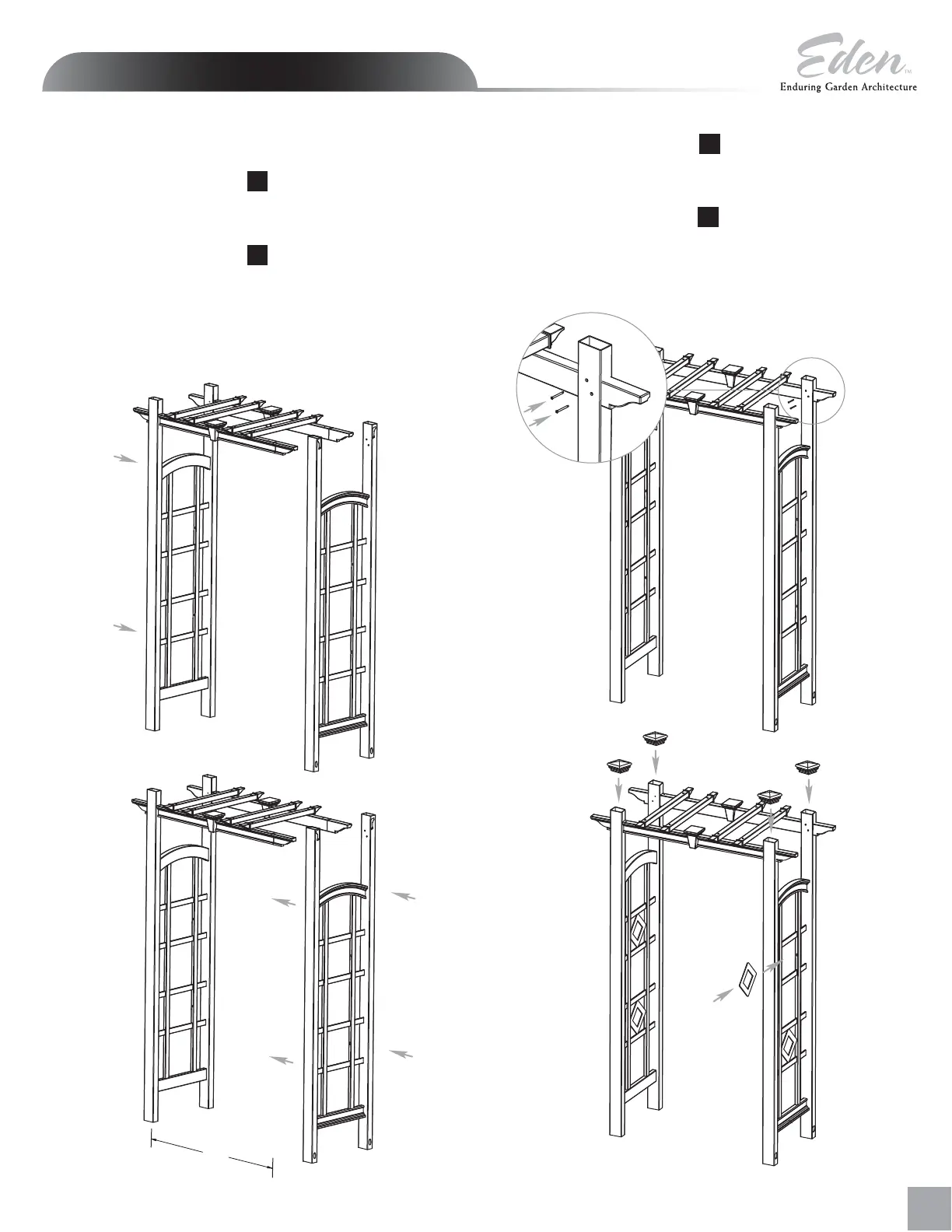 Eden™
Enduring Garden Architecture