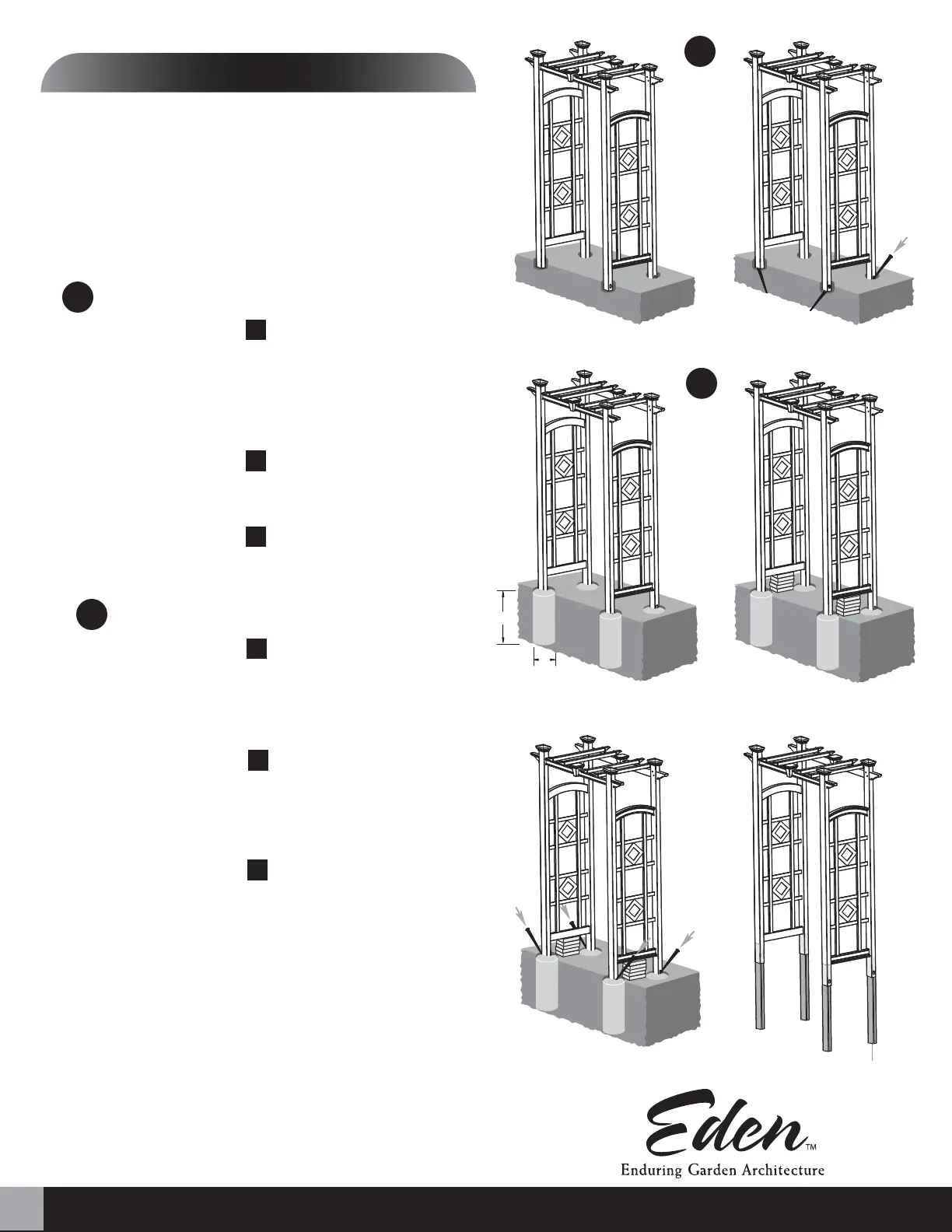 Eden™
Enduring Garden Architecture