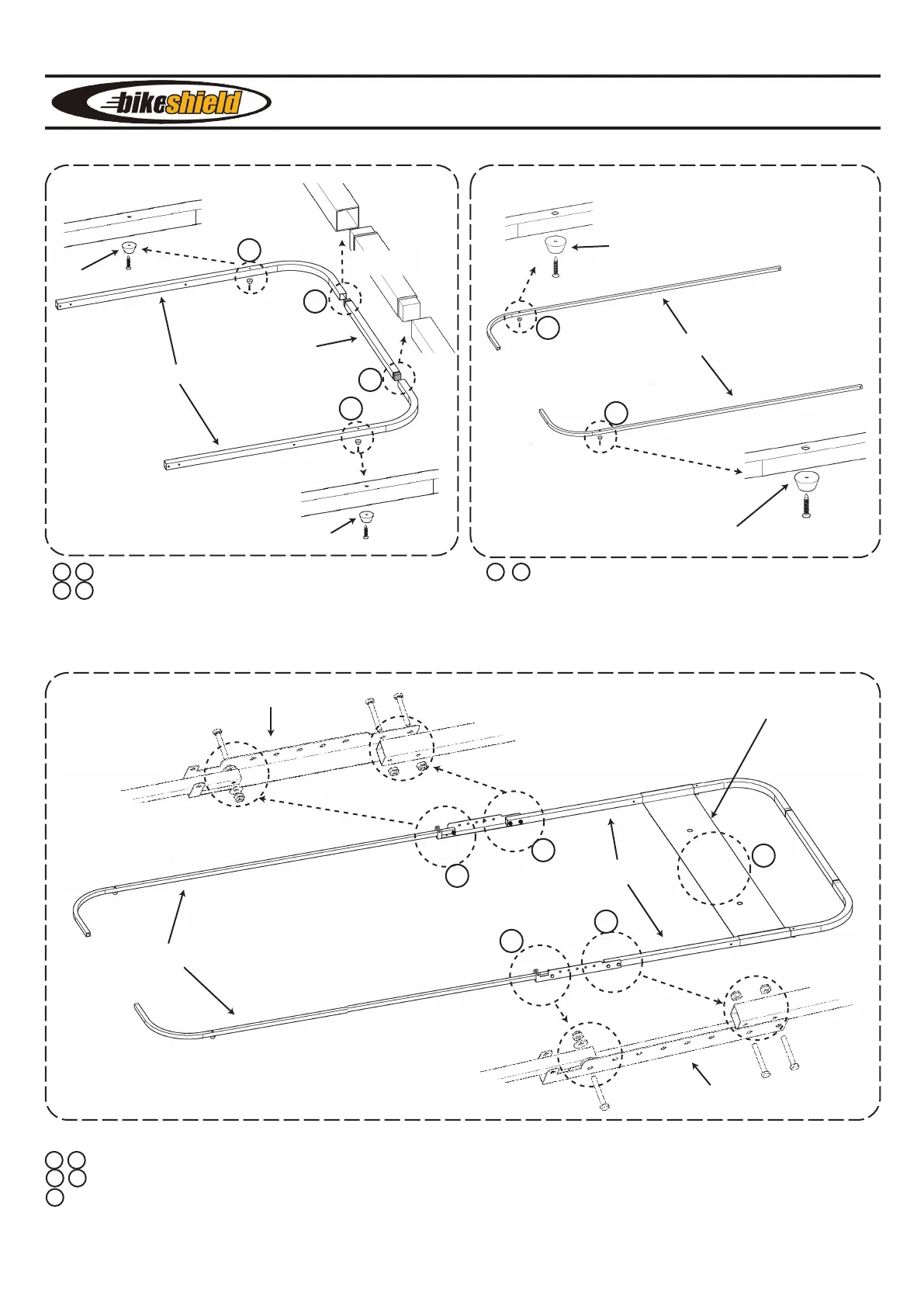 bikeshield