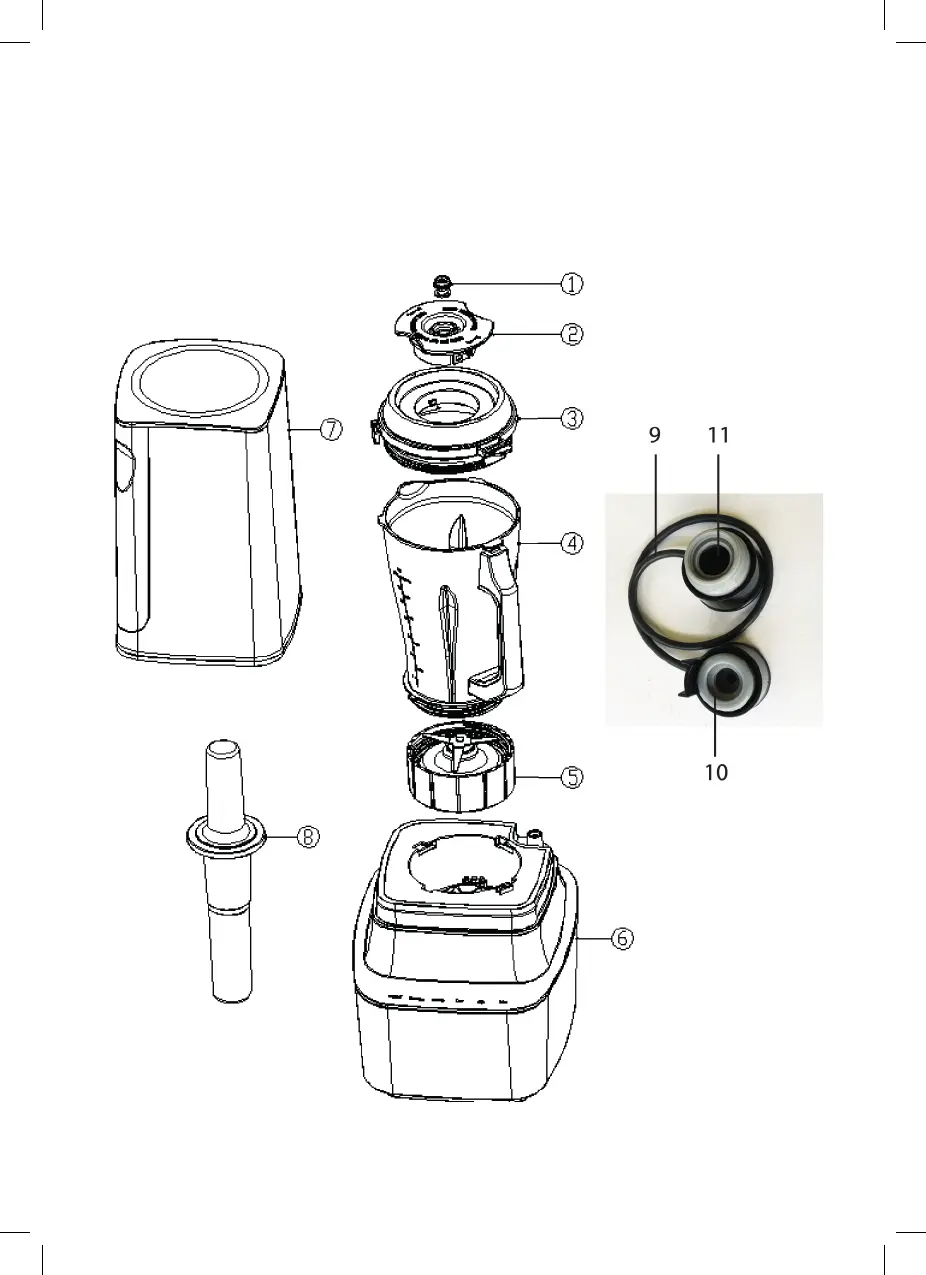 ①
②
③
④
⑤
⑥
⑦
⑧
9
11
10