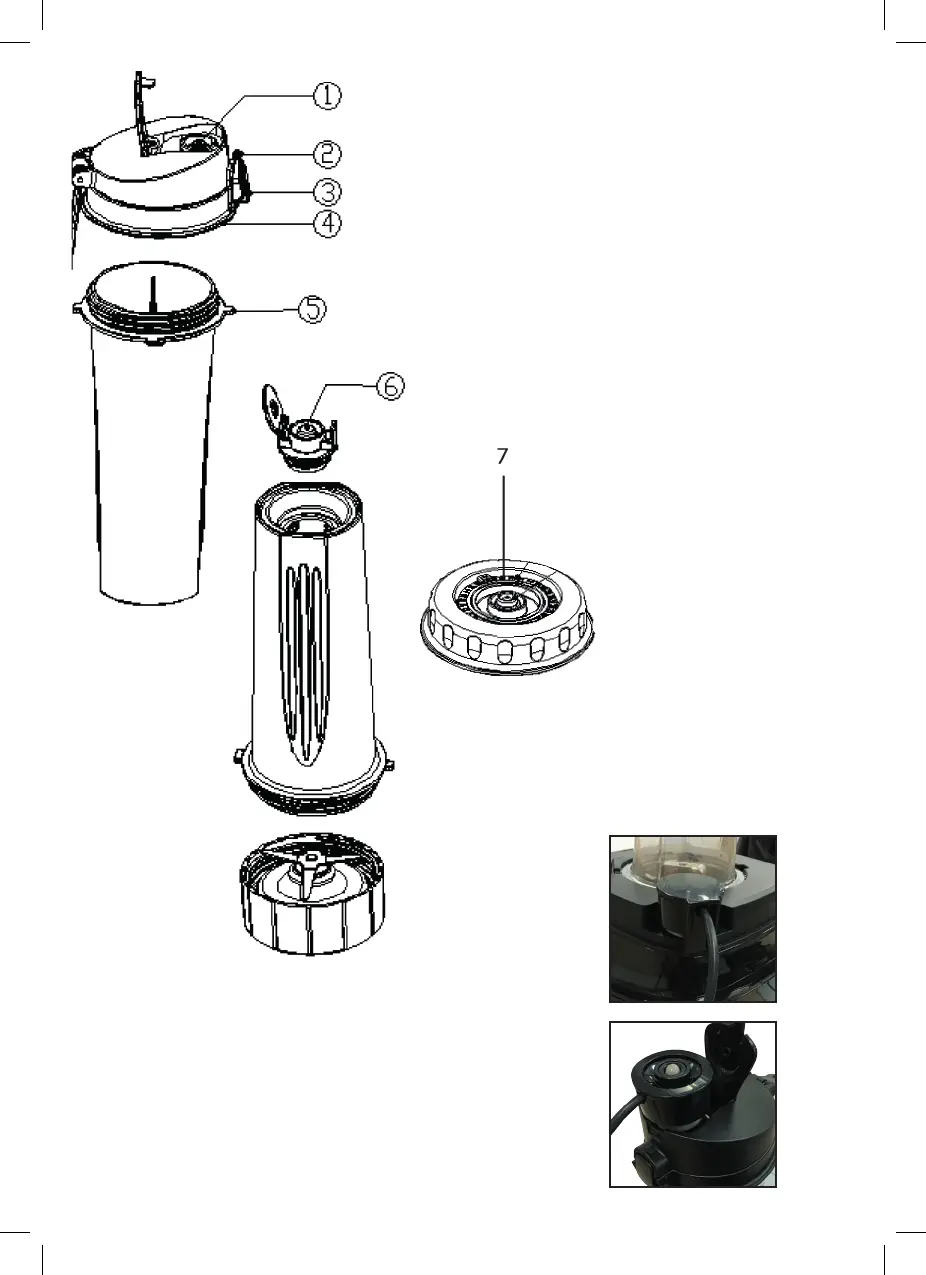 1
2
3
4
5
6
7