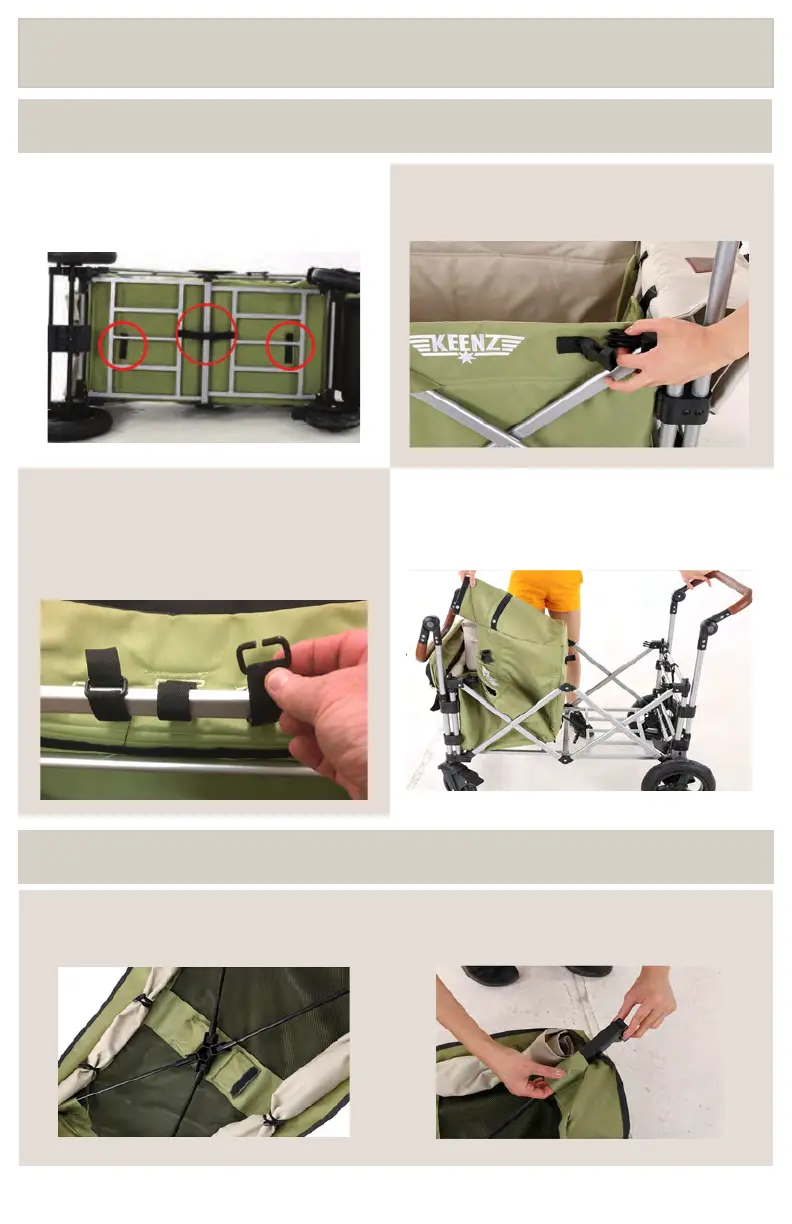 KEENZ