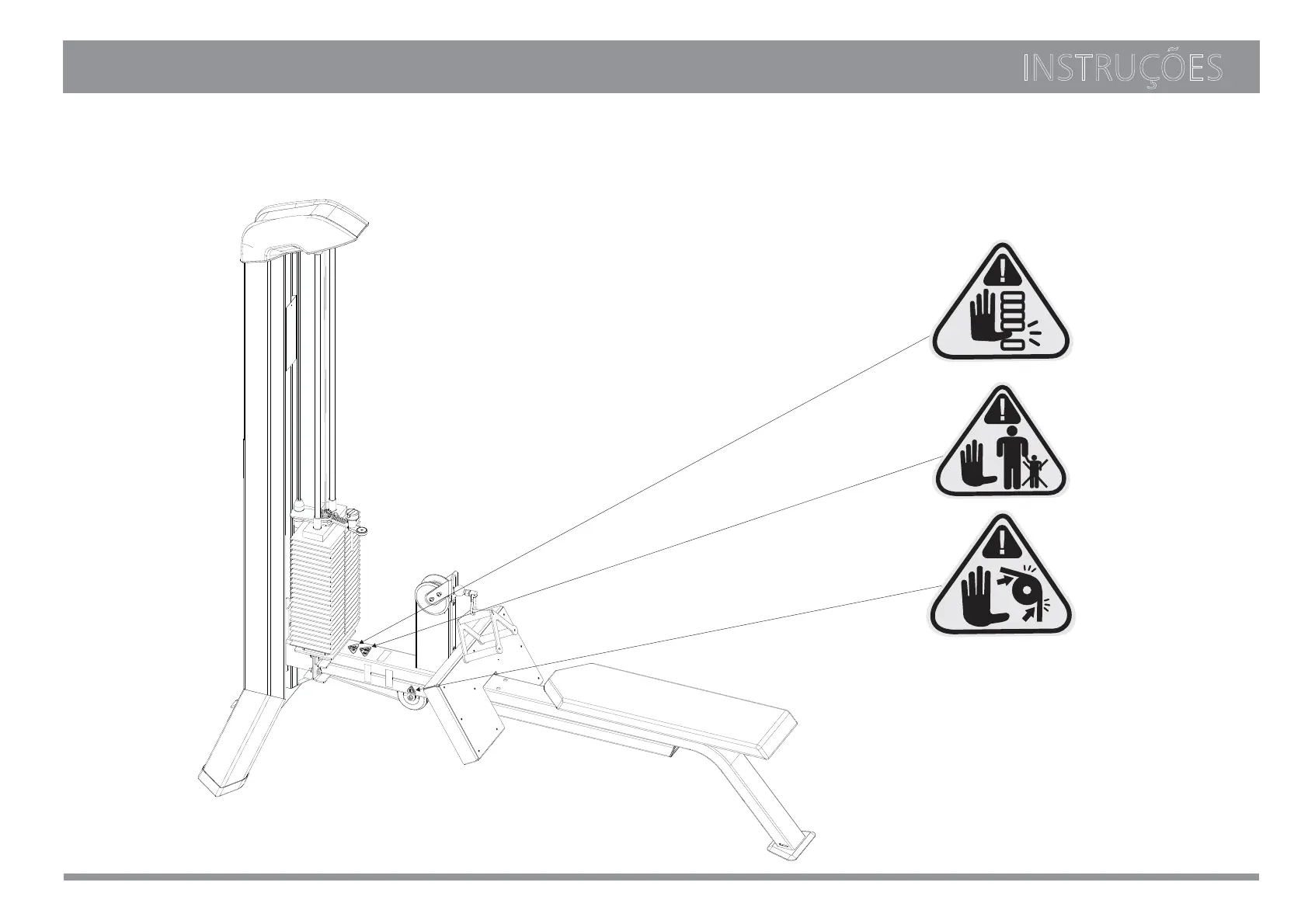 INSTRUÇÕES