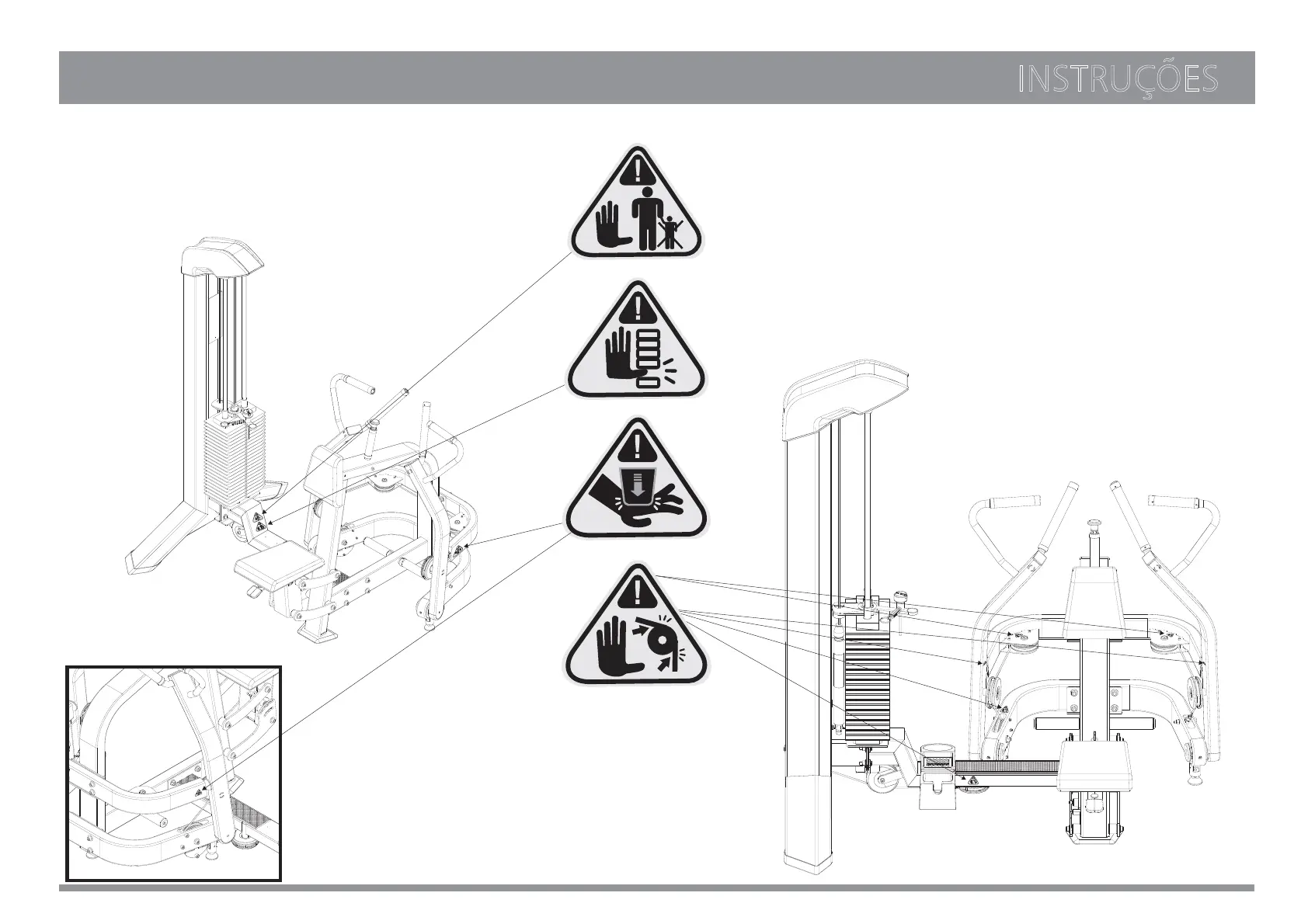 INSTRUÇÕES