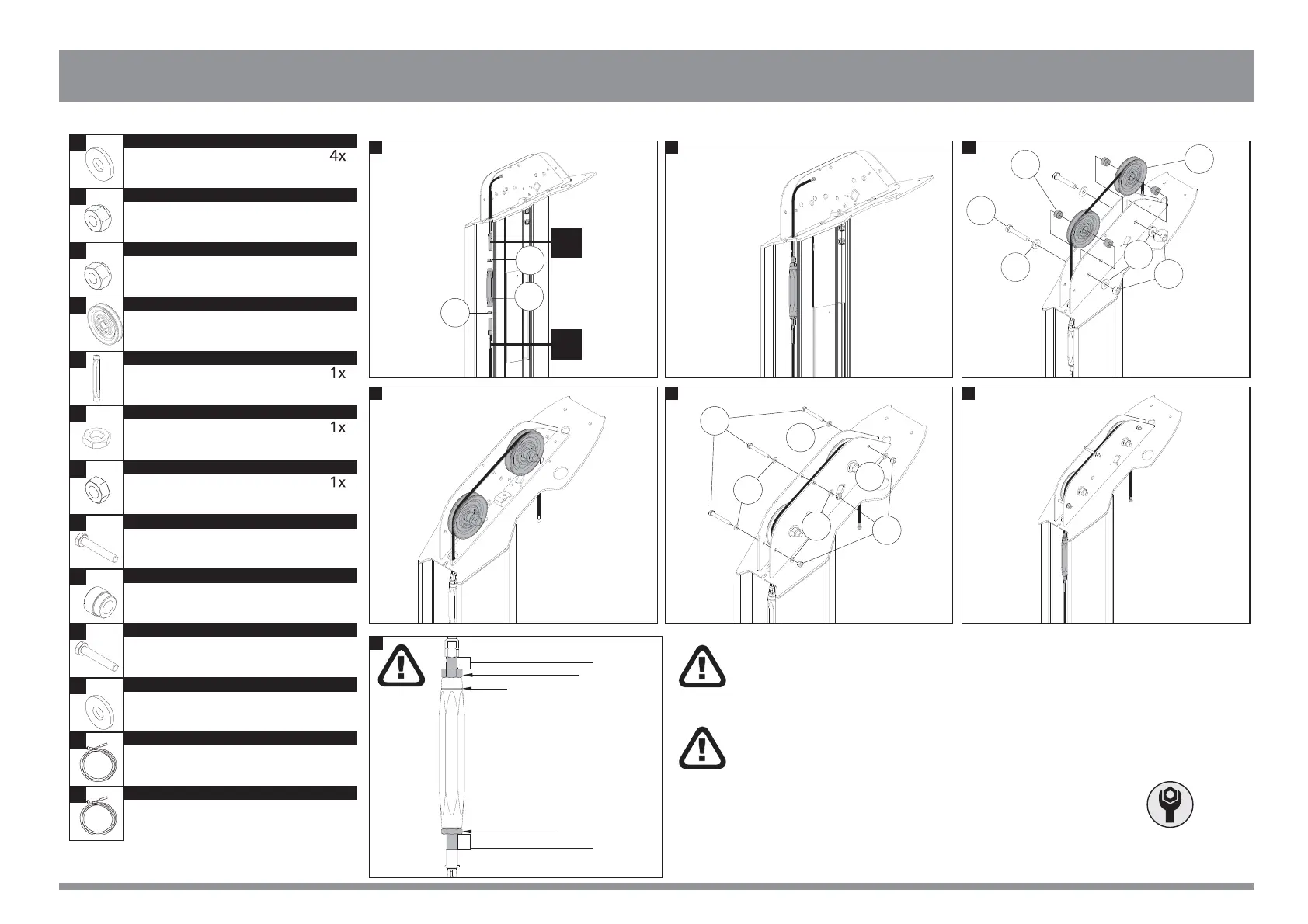 4x

1x

1x

1x