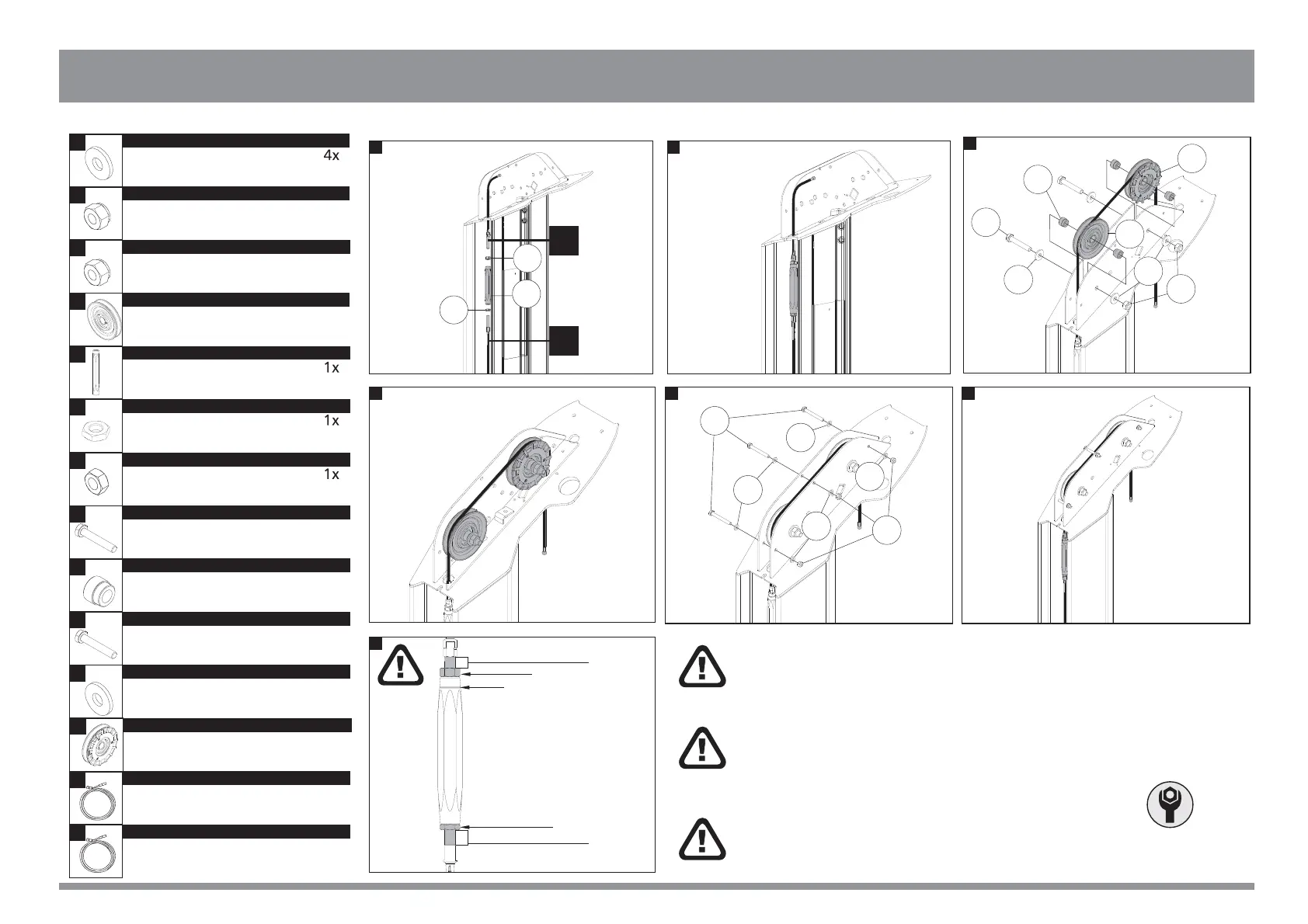 4x

1x

1x

1x