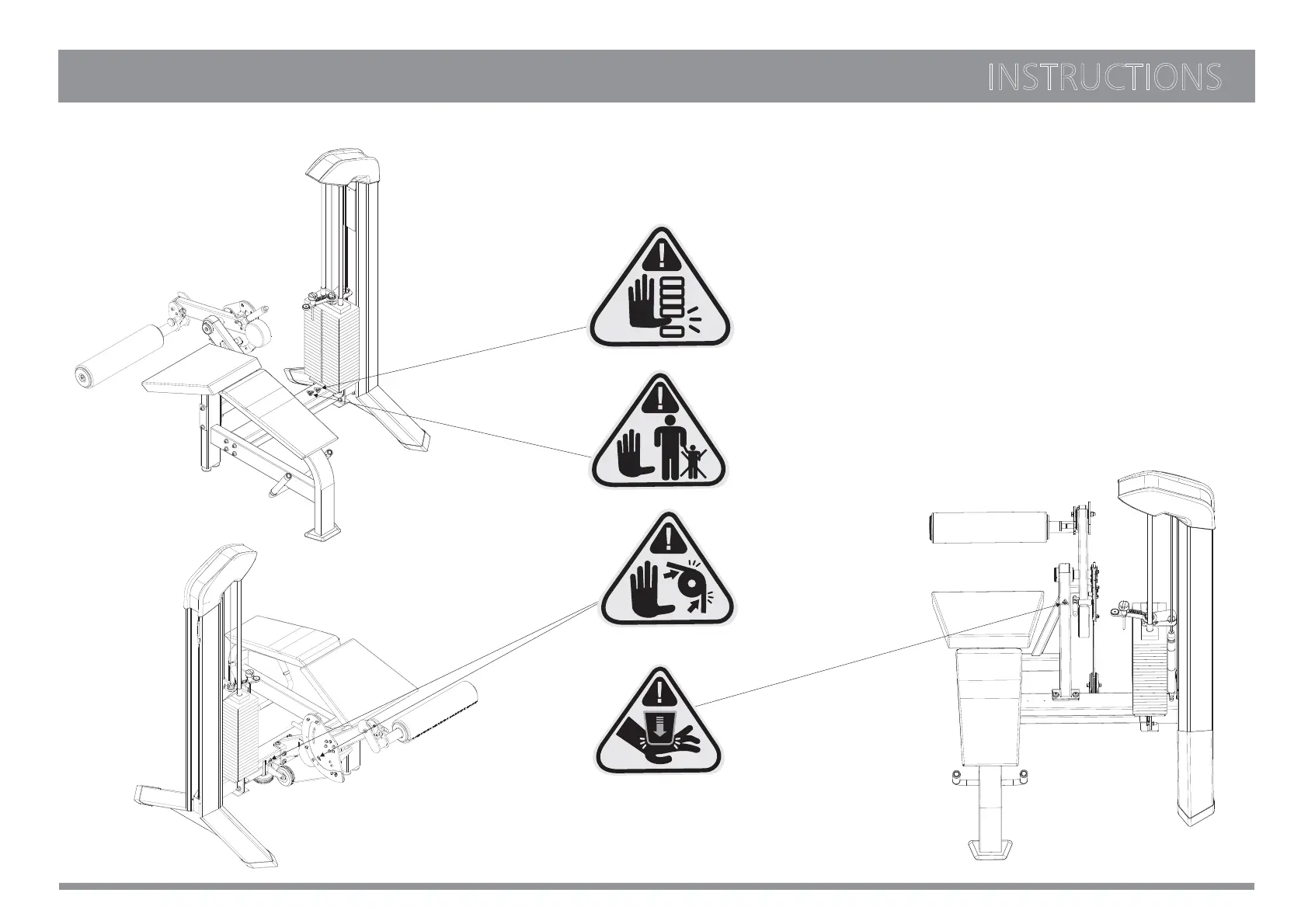 INSTRUCTIONS